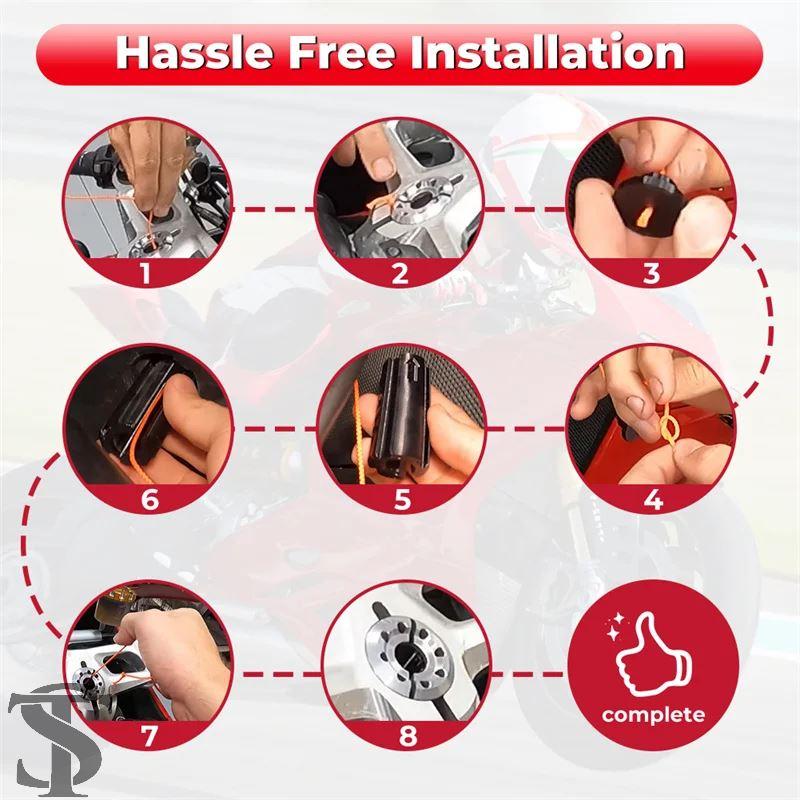 Hassle Free Installation

1

2

3

6

5

4

7

8

complete

TSP