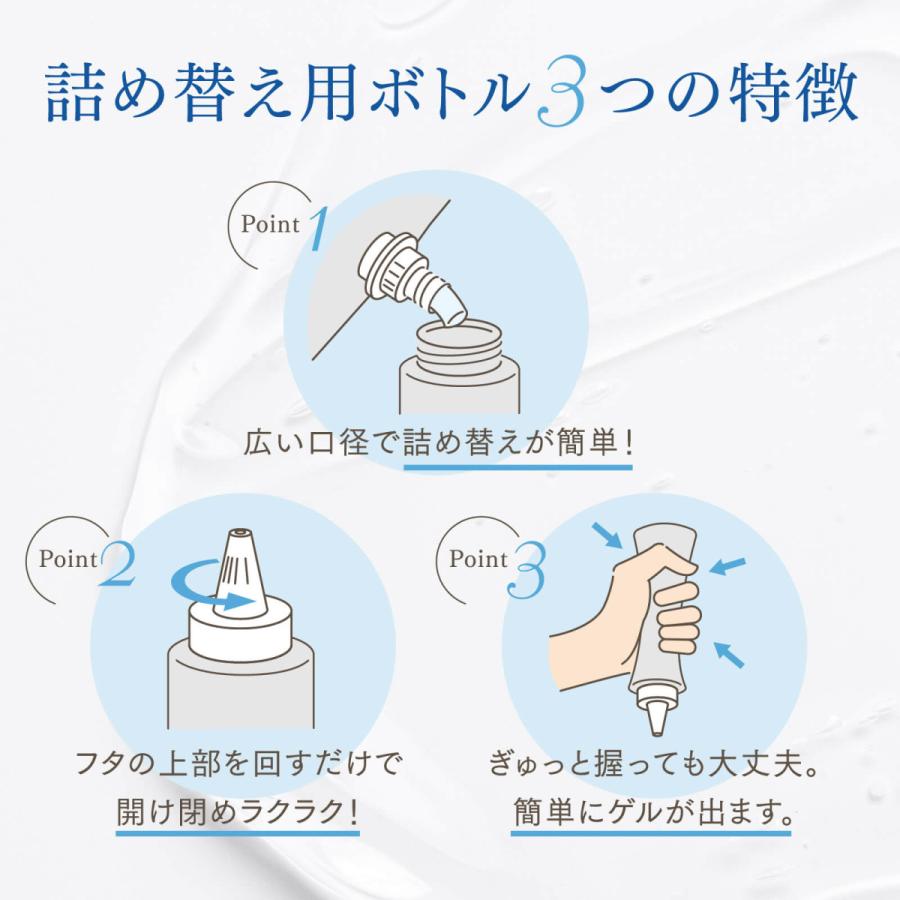 詰め替え用ボトル3つの特徴

Point 1

広い口径で詰め替えが簡単！

Point 2

フタの上部を回すだけで
開け閉めラクラク！

Point 3

ぎゅっと握っても大丈夫。
簡単にゲルが出ます。