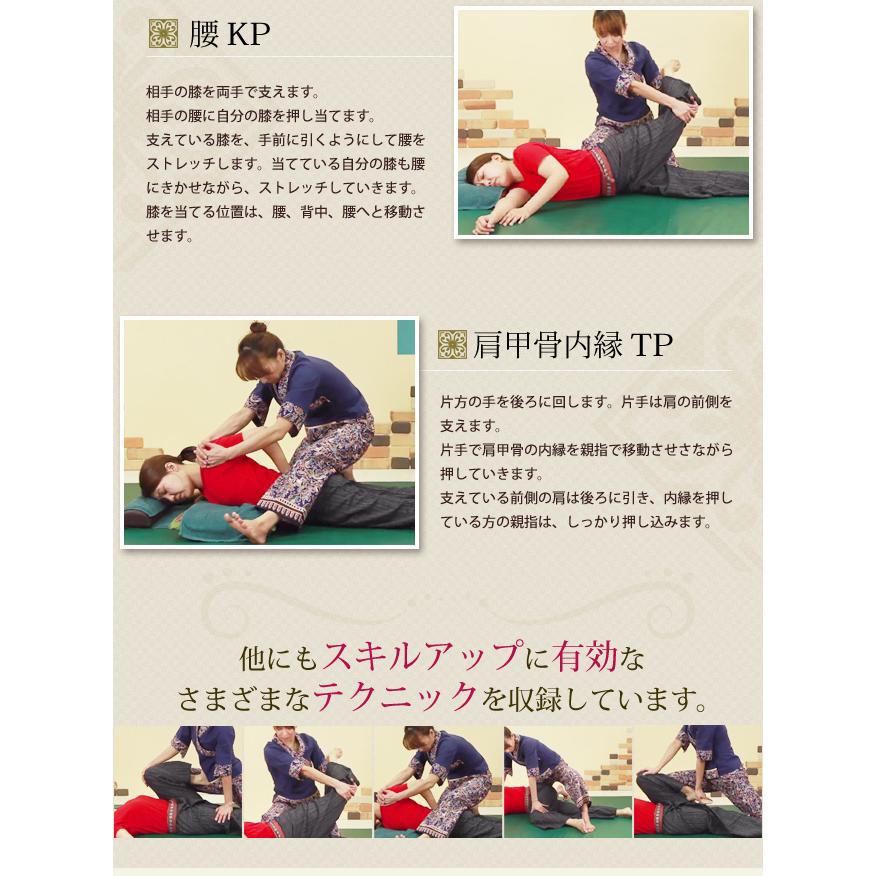 腰 KP

相手の膝を両手で支えます。
相手の腰に自分の膝を押し当てます。
支えている膝を、手前に引くようにして腰をストレッチします。当てている自分の膝も腰にきかせながら、ストレッチしていきます。
膝を当てる位置は、腰、背中、腰へと移動させます。

肩甲骨内縁 TP

片方の手を後ろに回します。片手は肩の前側を支えます。
片手で肩甲骨の内縁を親指で移動させさながら押していきます。
支えている前側の肩は後ろに引き、内縁を押している方の親指は、しっかり押し込みます。

他にもスキルアップに有効な
さまざまなテクニックを収録しています。