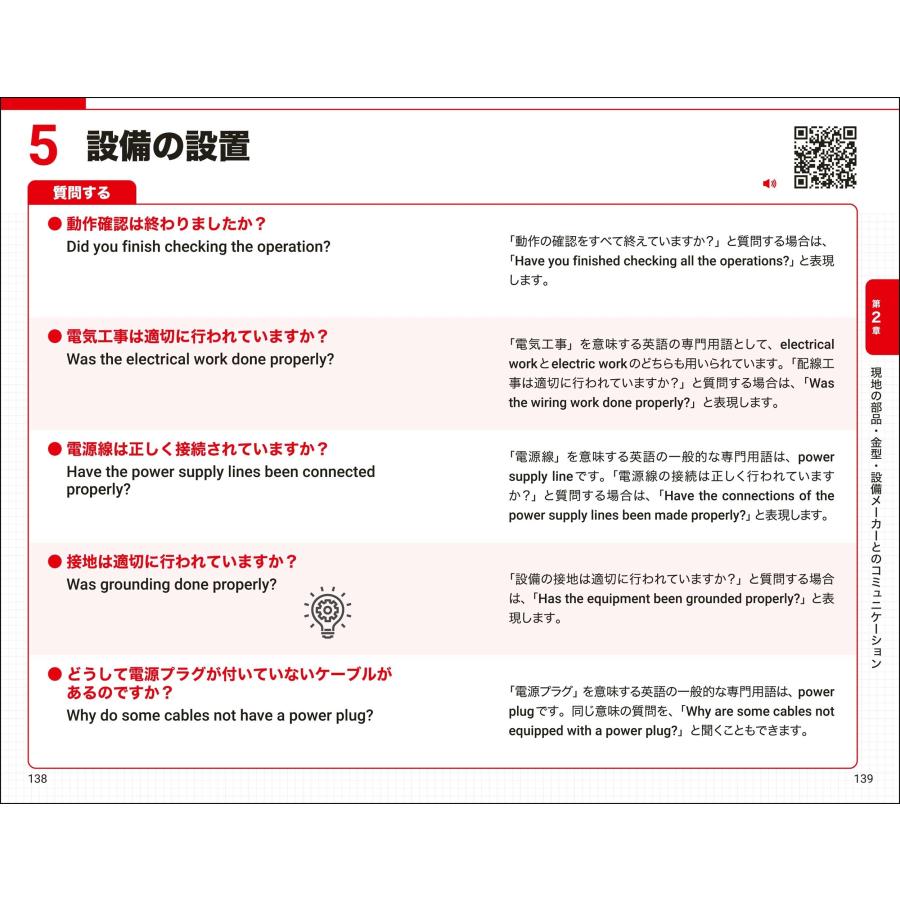 5 設備の設置

質問する

● 動作確認は終わりましたか？
Did you finish checking the operation?

「動作の確認をすべて終えていますか？」と質問する場合は、「Have you finished checking all the operations?」と表現します。

● 電気工事は適切に行われていますか？
Was the electrical work done properly?

「電気工事」を意味する英語の専門用語として、electrical workとelectric workのどちらも用いられています。「配線工事は適切に行われていますか？」と質問する場合は、「Was the wiring work done properly?」と表現します。

● 電源線は正しく接続されていますか？
Have the power supply lines been connected properly?

「電源線」を意味する英語の一般的な専門用語は、power supply lineです。「電源線の接続は正しく行われていますか？」と質問する場合は、「Have the connections of the power supply lines been made properly?」と表現します。

● 接地は適切に行われていますか？
Was grounding done properly?

「設備の接地は適切に行われていますか？」と質問する場合は、「Has the equipment been grounded properly?」と表現します。

● どうして電源プラグが付いていないケーブルがあるのですか？
Why do some cables not have a power plug?

「電源プラグ」を意味する英語の一般的な専門用語は、power plugです。同じ意味の質問を、「Why are some cables not equipped with a power plug?」と聞くこともできます。

第2章 現地の部品・金型・設備メーカーとのコミュニケーション

138

139