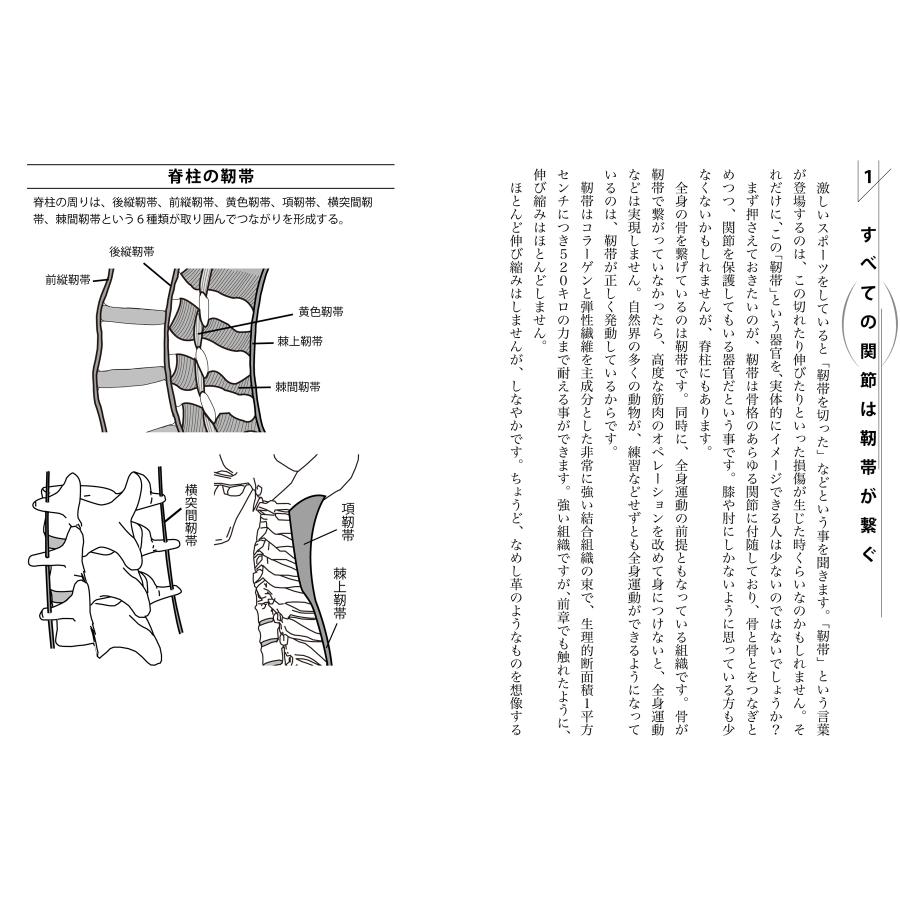 1 すべての関節は靭帯が繋ぐ

激しいスポーツをしていると「靭帯を切った」などという事を聞きます。「靭帯」という言葉が登場するのは、この切れたり伸びたりといった損傷が生じた時くらいなのかもしれません。それだけに、この「靭帯」という器官を、実体的にイメージできる人は少ないのではないでしょうか？

まず押さえておきたいのが、靭帯は骨格のあらゆる関節に付随しており、骨と骨とをつなぎとめつつ、関節を保護してもいる器官だという事です。膝や肘にしかないように思っている方も少なくないかもしれませんが、脊柱にもあります。

全身の骨を繋げているのは靭帯です。同時に、全身運動の前提ともなっている組織です。骨が靭帯で繋がっていなかったら、高度な筋肉のオペレーションを改めて身につけないと、全身運動などは実現しません。自然界の多くの動物が、練習などせずとも全身運動ができるようになっているのは、靭帯が正しく発動しているからです。

靭帯はコラーゲンと弾性繊維を主成分とした非常に強い結合組織の束で、生理的断面積1平方センチにつき520キロの力まで耐える事ができます。強い組織ですが、前章でも触れたように、伸び縮みはほとんどしません。

ほとんど伸び縮みはしませんが、しなやかです。ちょうど、なめし革のようなものを想像する

脊柱の靭帯

脊柱の周りは、後縦靭帯、前縦靭帯、黄色靭帯、項靭帯、横突間靭帯、棘間靭帯という6種類が取り囲んでつながりを形成する。

後縦靭帯
前縦靭帯
黄色靭帯
棘上靭帯
棘間靭帯
横突間靭帯
項靭帯
棘上靭帯