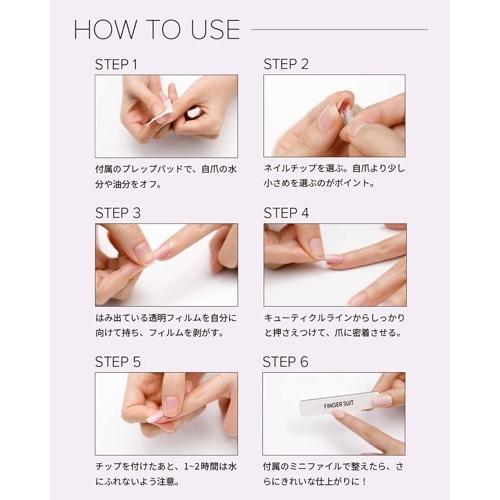 HOW TO USE

STEP 1

付属のプレップパッドで、自爪の水分や油分をオフ。

STEP 2

ネイルチップを選ぶ。自爪より少し小さめを選ぶのがポイント。

STEP 3

はみ出ている透明フィルムを自分に向けて持ち、フィルムを剥がす。

STEP 4

キューティクルラインからしっかりと押さえつけて、爪に密着させる。

STEP 5

チップを付けたあと、1~2時間は水にふれないよう注意。

STEP 6

FINGER SUIT

付属のミニファイルで整えたら、さらにきれいな仕上がりに！