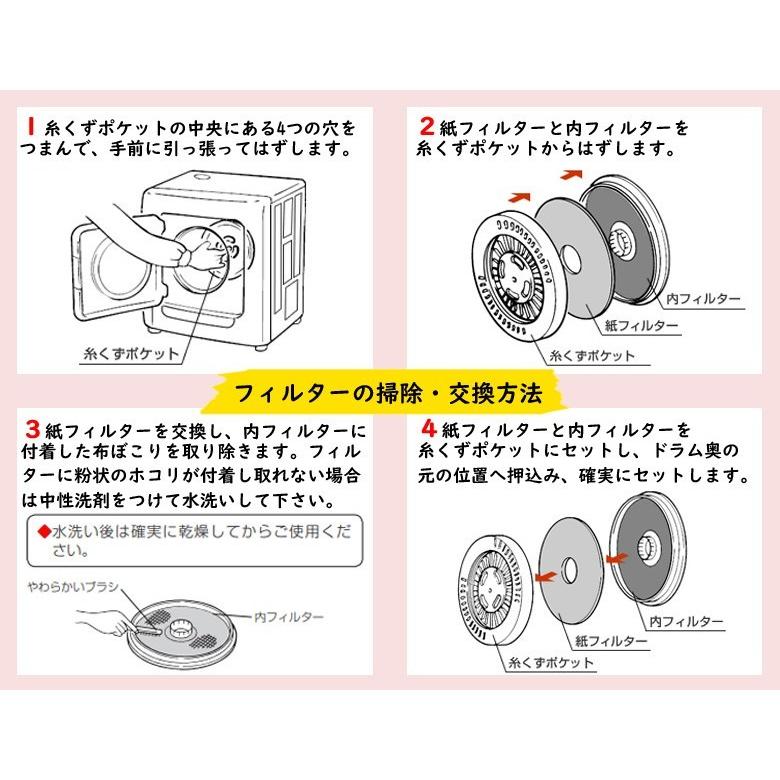 1 糸くずポケットの中央にある4つの穴をつまんで、手前に引っ張ってはずします。

糸くずポケット

2 紙フィルターと内フィルターを糸くずポケットからはずします。

内フィルター

紙フィルター

糸くずポケット

フィルターの掃除・交換方法

3 紙フィルターを交換し、内フィルターに付着した布ぼこりを取り除きます。フィルターに粉状のホコリが付着し取れない場合は中性洗剤をつけて水洗いして下さい。

◆水洗い後は確実に乾燥してからご使用ください。

やわらかいブラシ

内フィルター

4 紙フィルターと内フィルターを糸くずポケットにセットし、ドラム奥の元の位置へ押込み、確実にセットします。

内フィルター

紙フィルター

糸くずポケット