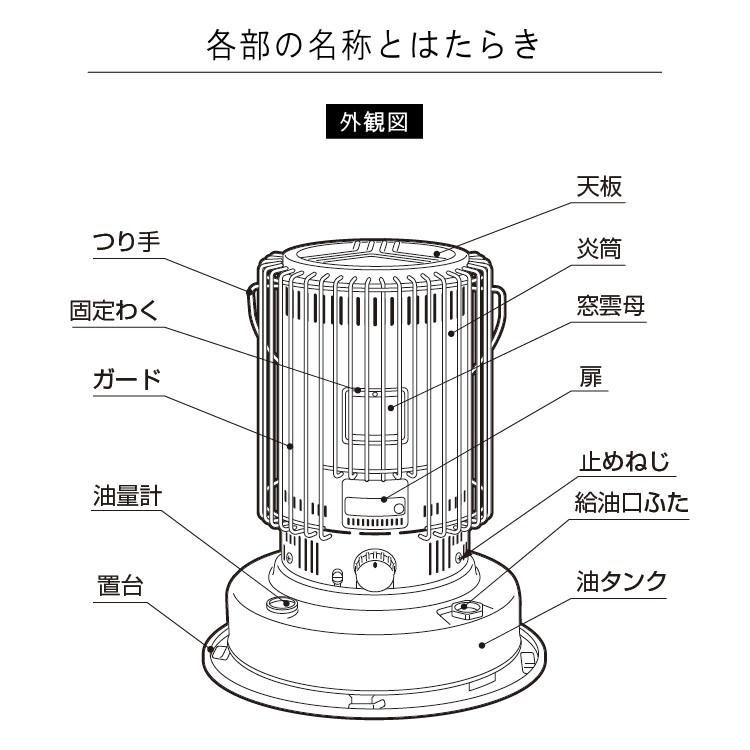 各部の名称とはたらき

外観図

つり手

固定わく

ガード

油量計

置台

天板

炎筒

窓雲母

扉

止めねじ

給油口ふた

油タンク