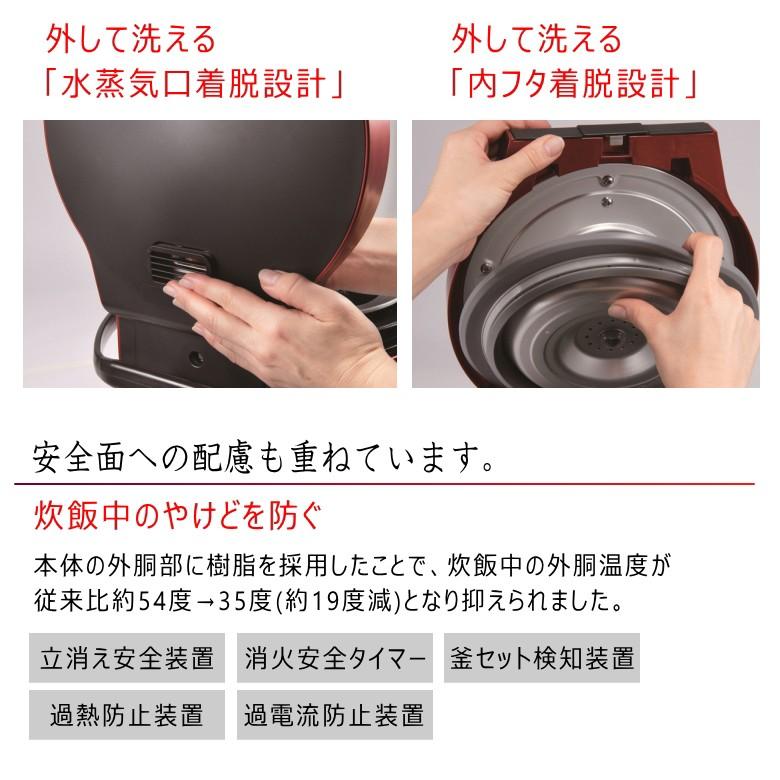 外して洗える
「水蒸気口着脱設計」

外して洗える
「内フタ着脱設計」

安全面への配慮も重ねています。

炊飯中のやけどを防ぐ

本体の外胴部に樹脂を採用したことで、炊飯中の外胴温度が従来比約54度→35度(約19度減)となり抑えられました。

立消え安全装置

消火安全タイマー

釜セット検知装置

過熱防止装置

過電流防止装置