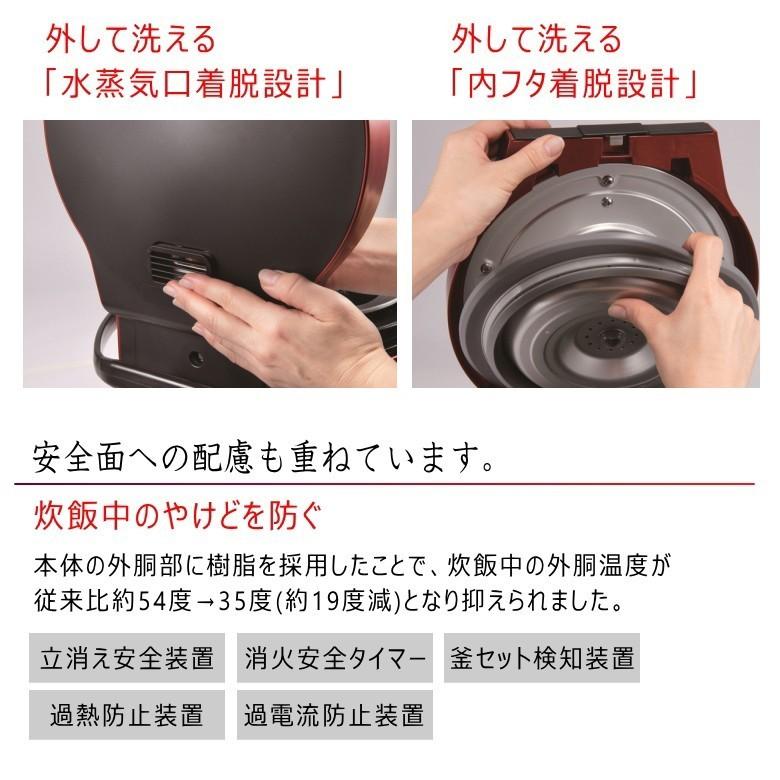 外して洗える
「水蒸気口着脱設計」

外して洗える
「内フタ着脱設計」

安全面への配慮も重ねています。

炊飯中のやけどを防ぐ

本体の外胴部に樹脂を採用したことで、炊飯中の外胴温度が従来比約54度→35度(約19度減)となり抑えられました。

立消え安全装置

消火安全タイマー

釜セット検知装置

過熱防止装置

過電流防止装置