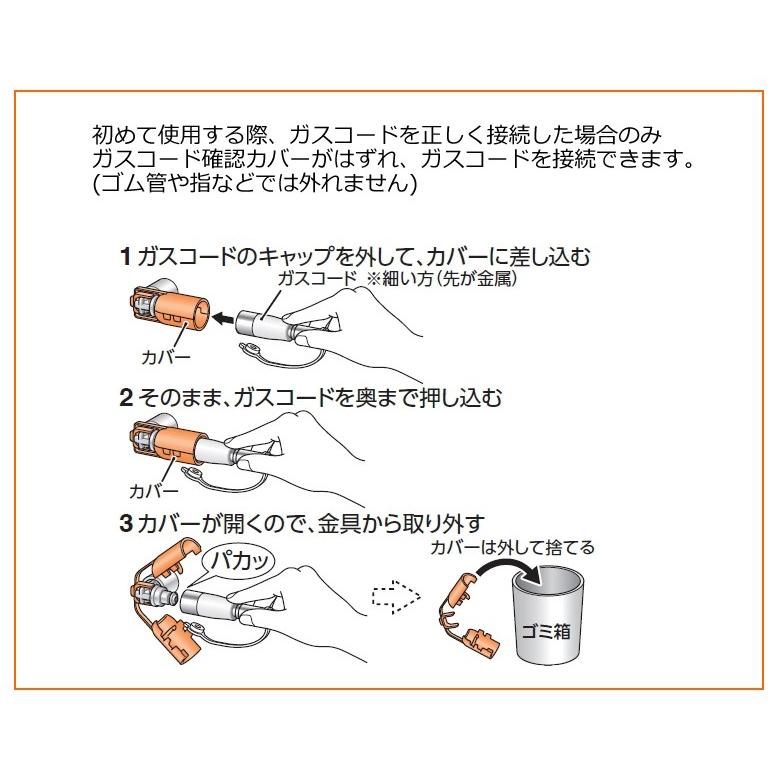 初めて使用する際、ガスコードを正しく接続した場合のみ
ガスコード確認カバーがはずれ、ガスコードを接続できます。
(ゴム管や指などでは外れません)

1 ガスコードのキャップを外して、カバーに差し込む

ガスコード ※細い方（先が金属）

カバー

2 そのまま、ガスコードを奥まで押し込む

カバー

3 カバーが開くので、金具から取り外す

パカッ

カバーは外して捨てる

ゴミ箱