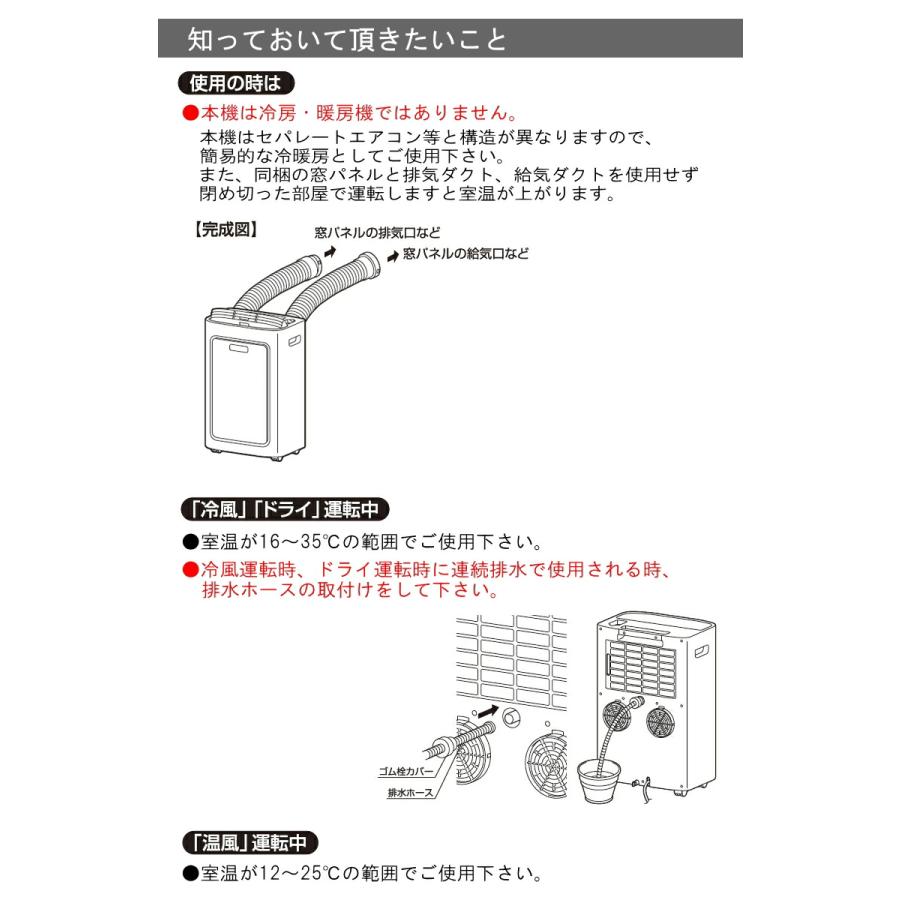 知っておいて頂きたいこと

使用の時は

●本機は冷房・暖房機ではありません。
本機はセパレートエアコン等と構造が異なりますので、簡易的な冷暖房としてご使用下さい。
また、同梱の窓パネルと排気ダクト、給気ダクトを使用せず閉め切った部屋で運転しますと室温が上がります。

【完成図】
窓パネルの排気口など
窓パネルの給気口など

「冷風」「ドライ」運転中

●室温が16～35℃の範囲でご使用下さい。
●冷風運転時、ドライ運転時に連続排水で使用される時、排水ホースの取付けをして下さい。

ゴム栓カバー
排水ホース

「温風」運転中

●室温が12～25℃の範囲でご使用下さい。