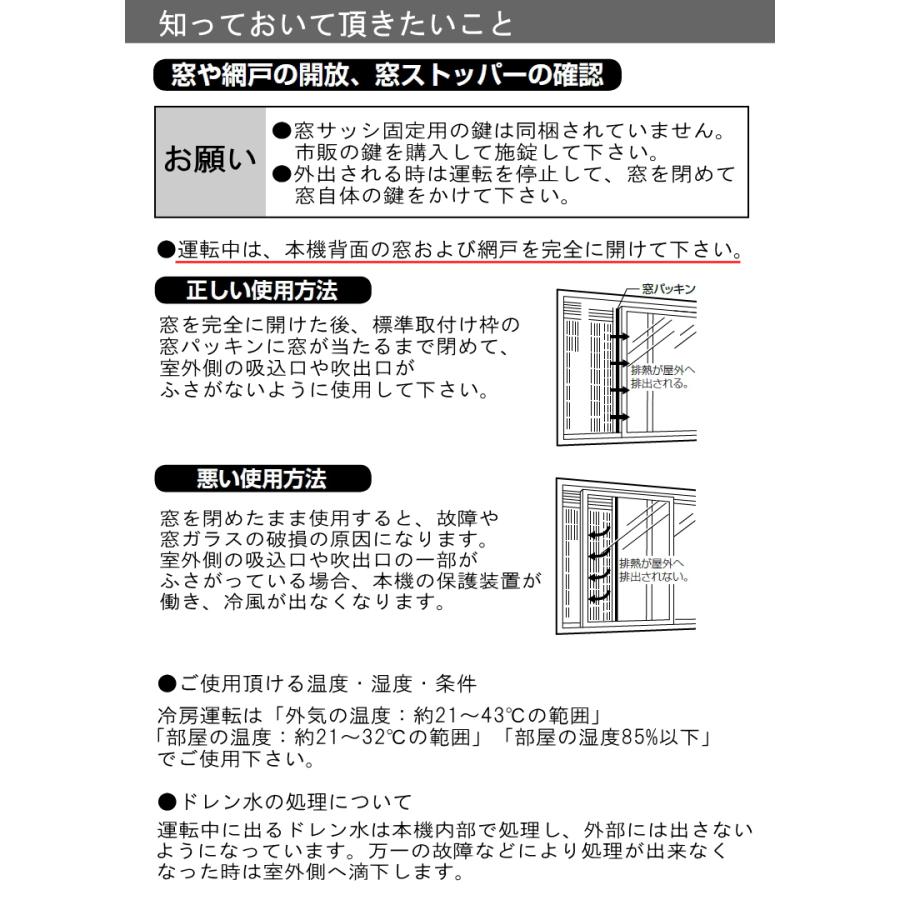 知っておいて頂きたいこと

窓や網戸の開放、窓ストッパーの確認

お願い

●窓サッシ固定用の鍵は同梱されていません。市販の鍵を購入して施錠して下さい。
●外出される時は運転を停止して、窓を閉めて窓自体の鍵をかけて下さい。

●運転中は、本機背面の窓および網戸を完全に開けて下さい。

正しい使用方法

窓を完全に開けた後、標準取付け枠の窓パッキンに窓が当たるまで閉めて、室外側の吸込口や吹出口がふさがないように使用して下さい。

窓パッキン

排熱が屋外へ排出される。

悪い使用方法

窓を閉めたまま使用すると、故障や窓ガラスの破損の原因になります。室外側の吸込口や吹出口の一部がふさがっている場合、本機の保護装置が働き、冷風が出なくなります。

排熱が屋外へ排出されない。

●ご使用頂ける温度・湿度・条件

冷房運転は「外気の温度：約21～43℃の範囲」「部屋の温度：約21～32℃の範囲」「部屋の湿度85%以下」でご使用下さい。

●ドレン水の処理について

運転中に出るドレン水は本機内部で処理し、外部には出さないようになっています。万一の故障などにより処理が出来なくなった時は室外側へ滴下します。