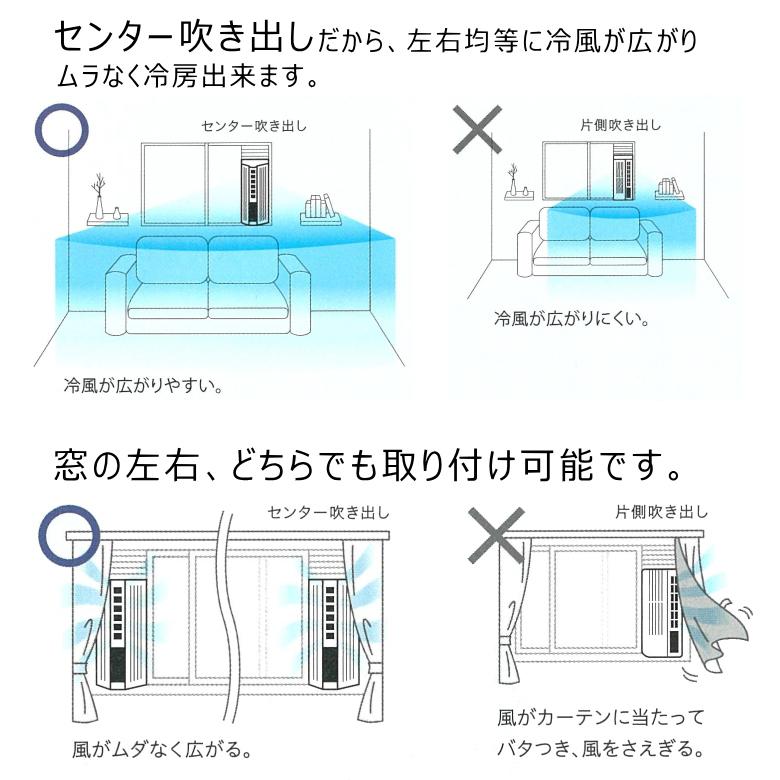 センター吹き出しだから、左右均等に冷風が広がりムラなく冷房出来ます。

センター吹き出し

冷風が広がりやすい。

片側吹き出し

冷風が広がりにくい。

窓の左右、どちらでも取り付け可能です。

センター吹き出し

風がムダなく広がる。

片側吹き出し

風がカーテンに当たってバタつき、風をさえぎる。