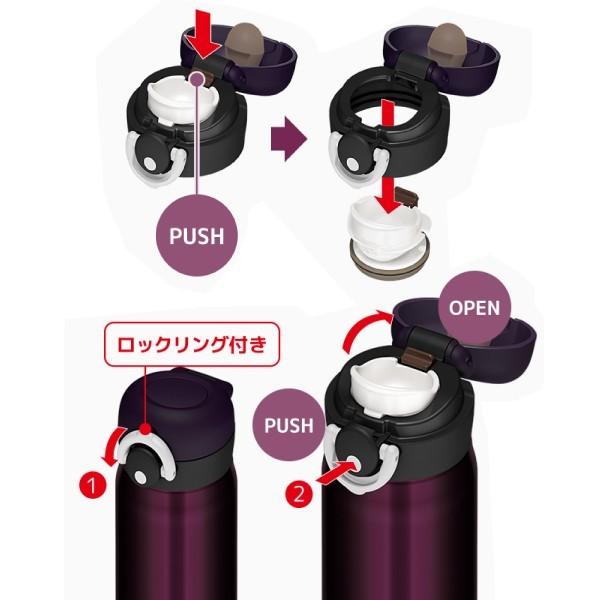 PUSH

ロックリング付き

OPEN

PUSH

1

2