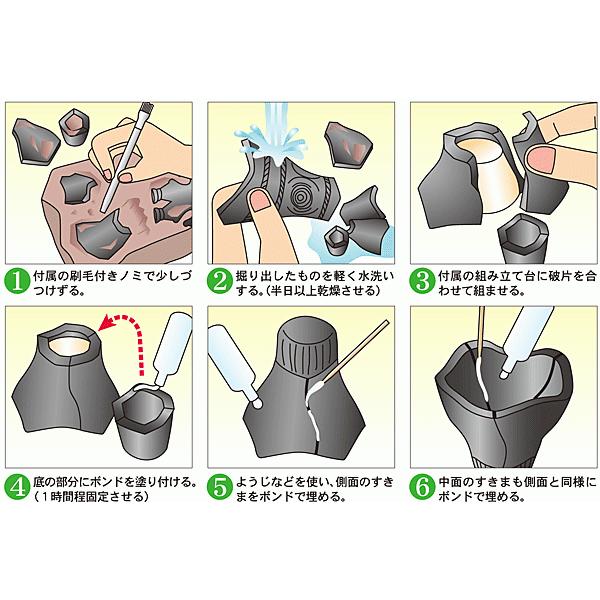 1 付属の刷毛付きノミで少しづつけずる。

2 掘り出したものを軽く水洗いする。(半日以上乾燥させる)

3 付属の組み立て台に破片を合わせて組ませる。

4 底の部分にボンドを塗り付ける。(1時間程固定させる)

5 ようじなどを使い、側面のすきまをボンドで埋める。

6 中面のすきまも側面と同様にボンドで埋める。