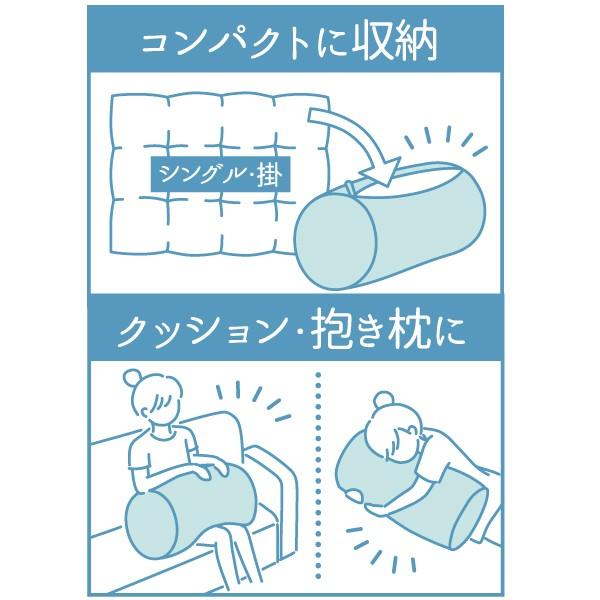 コンパクトに収納

シングル・掛

クッション・抱き枕に