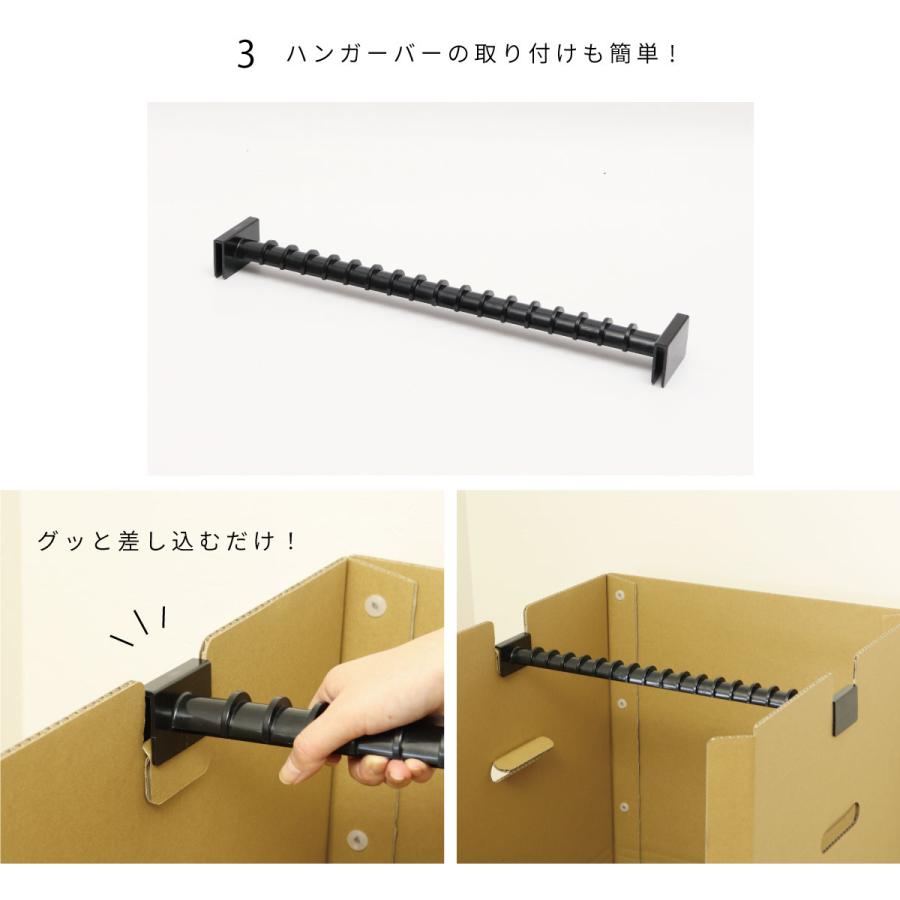 3 ハンガーバーの取り付けも簡単！

グッと差し込むだけ！