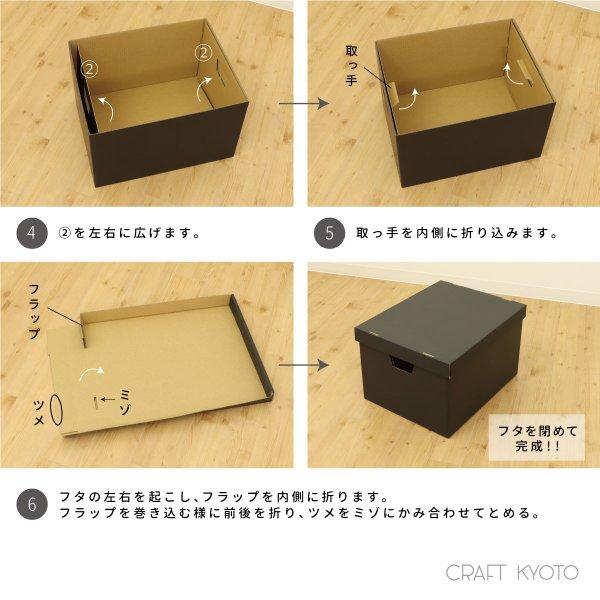 ②
②

取っ手

4 ②を左右に広げます。

5 取っ手を内側に折り込みます。

フラップ

ミゾ

ツメ

フタを閉めて完成!!

6 フタの左右を起こし、フラップを内側に折ります。
フラップを巻き込む様に前後を折り、ツメをミゾにかみ合わせてとめる。

CRAFT KYOTO