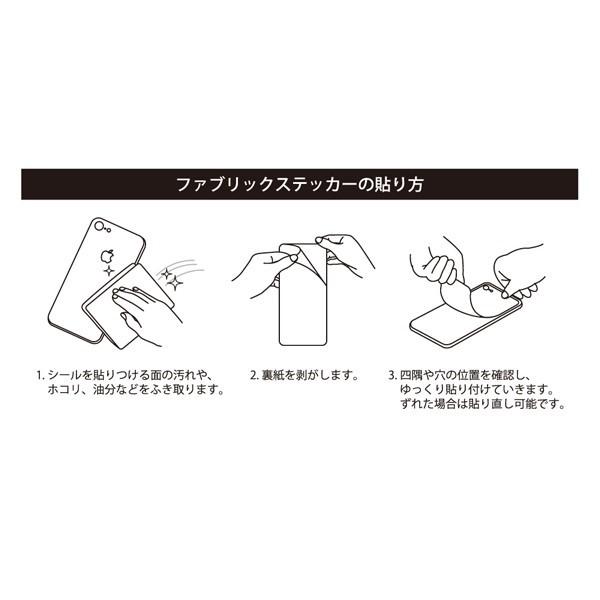 ファブリックステッカーの貼り方

1. シールを貼りつける面の汚れや、ホコリ、油分などをふき取ります。

2. 裏紙を剥がします。

3. 四隅や穴の位置を確認し、ゆっくり貼り付けていきます。ずれた場合は貼り直し可能です。