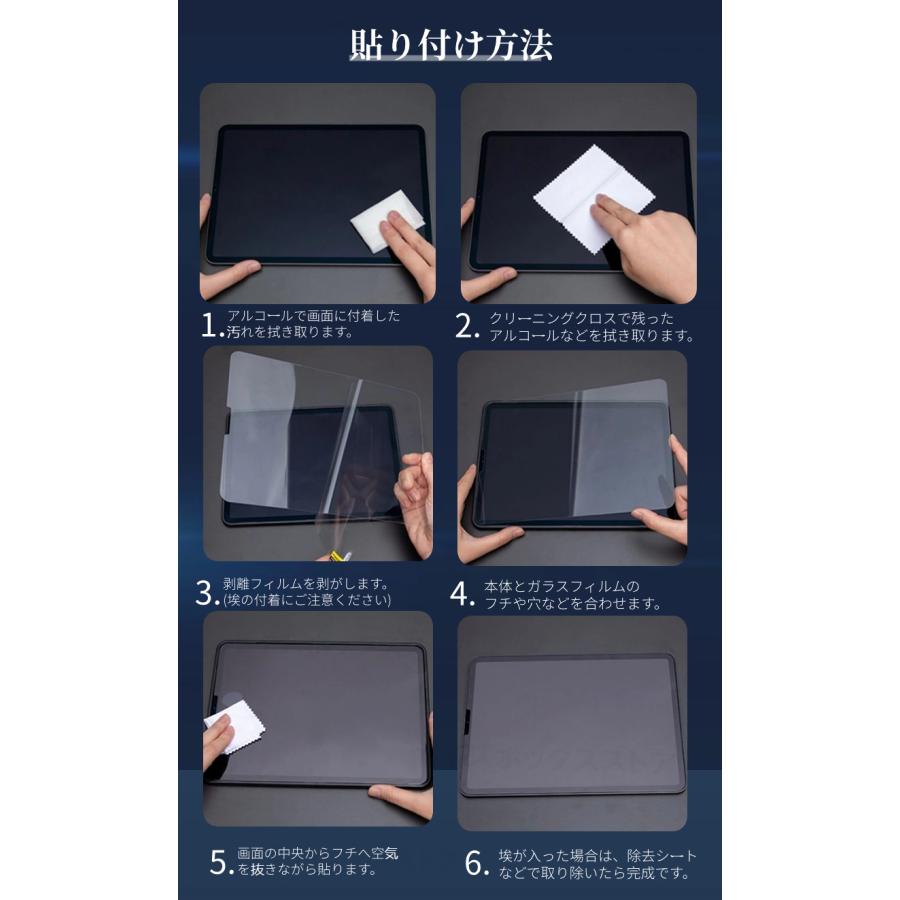 貼り付け方法

1. アルコールで画面に付着した汚れを拭き取ります。

2. クリーニングクロスで残ったアルコールなどを拭き取ります。

3. 剥離フィルムを剥がします。(埃の付着にご注意ください)

4. 本体とガラスフィルムのフチや穴などを合わせます。

5. 画面の中央からフチへ空気を抜きながら貼ります。

6. 埃が入った場合は、除去シートなどで取り除いたら完成です。