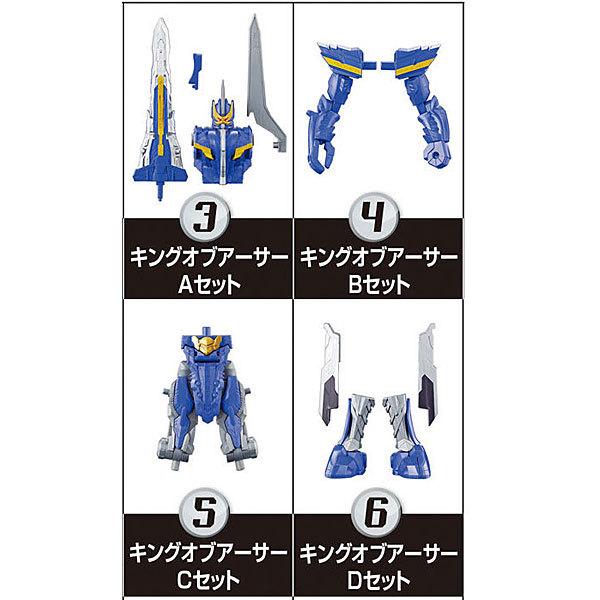 3
キングオブアーサー
Aセット

4
キングオブアーサー
Bセット

5
キングオブアーサー
Cセット

6
キングオブアーサー
Dセット