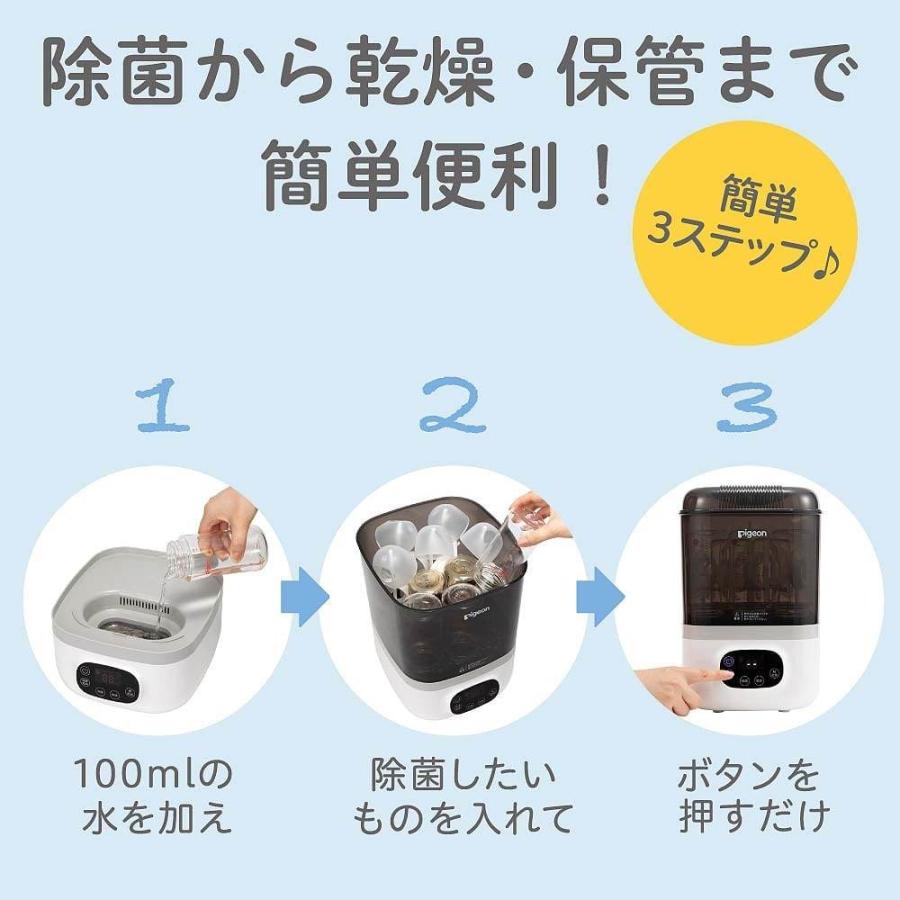 除菌から乾燥・保管まで
簡単便利！

簡単
3ステップ♪

1

2

3

pigeon

pigeon

100mlの
水を加え

除菌したい
ものを入れて

ボタンを
押すだけ