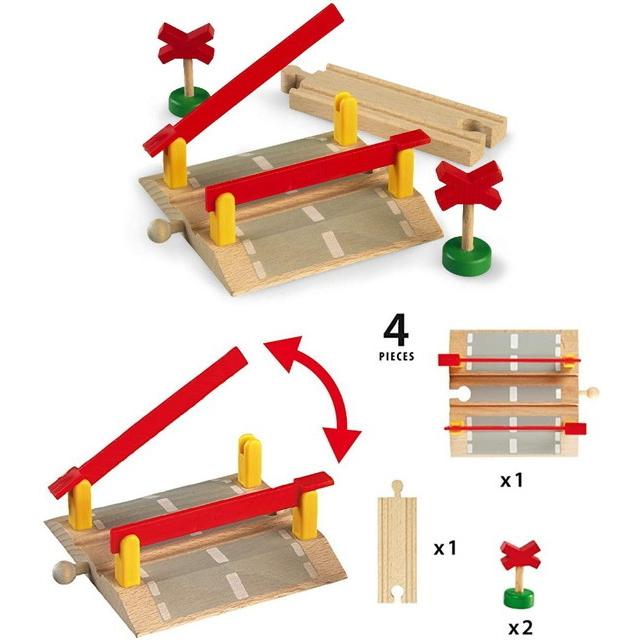 4
PIECES

x1

x1

x2