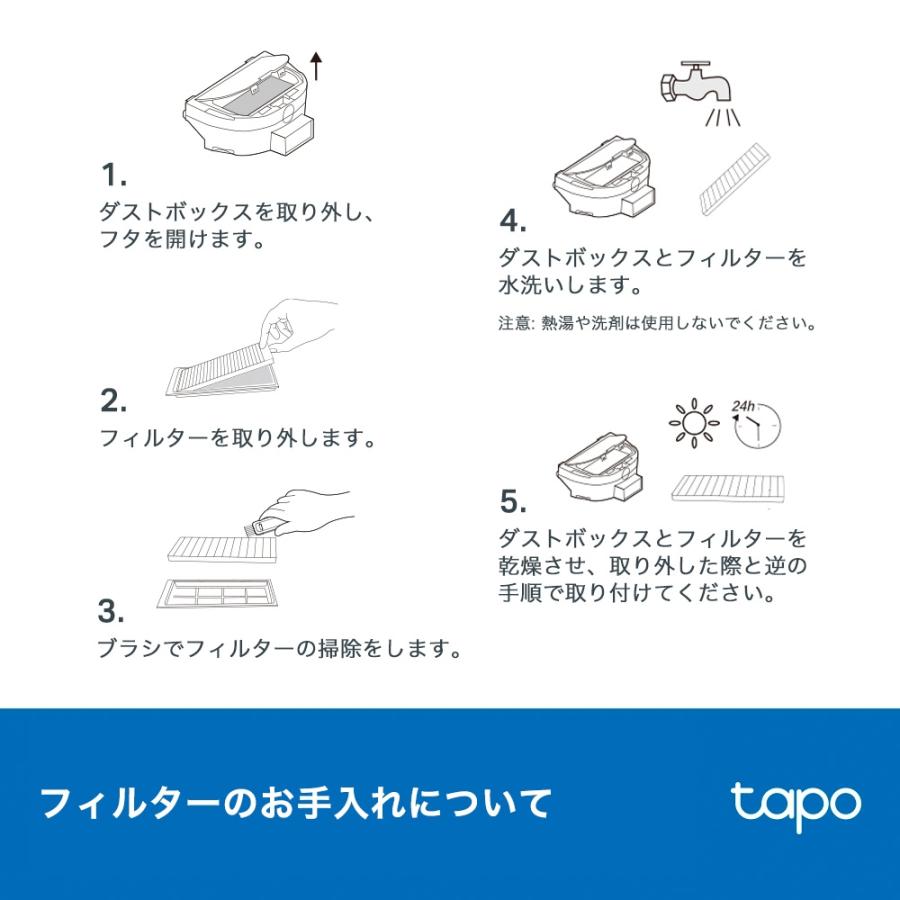 1.
ダストボックスを取り外し、フタを開けます。

2.
フィルターを取り外します。

3.
ブラシでフィルターの掃除をします。

4.
ダストボックスとフィルターを水洗いします。

注意: 熱湯や洗剤は使用しないでください。

24h

5.
ダストボックスとフィルターを乾燥させ、取り外した際と逆の手順で取り付けてください。

フィルターのお手入れについて

tapo