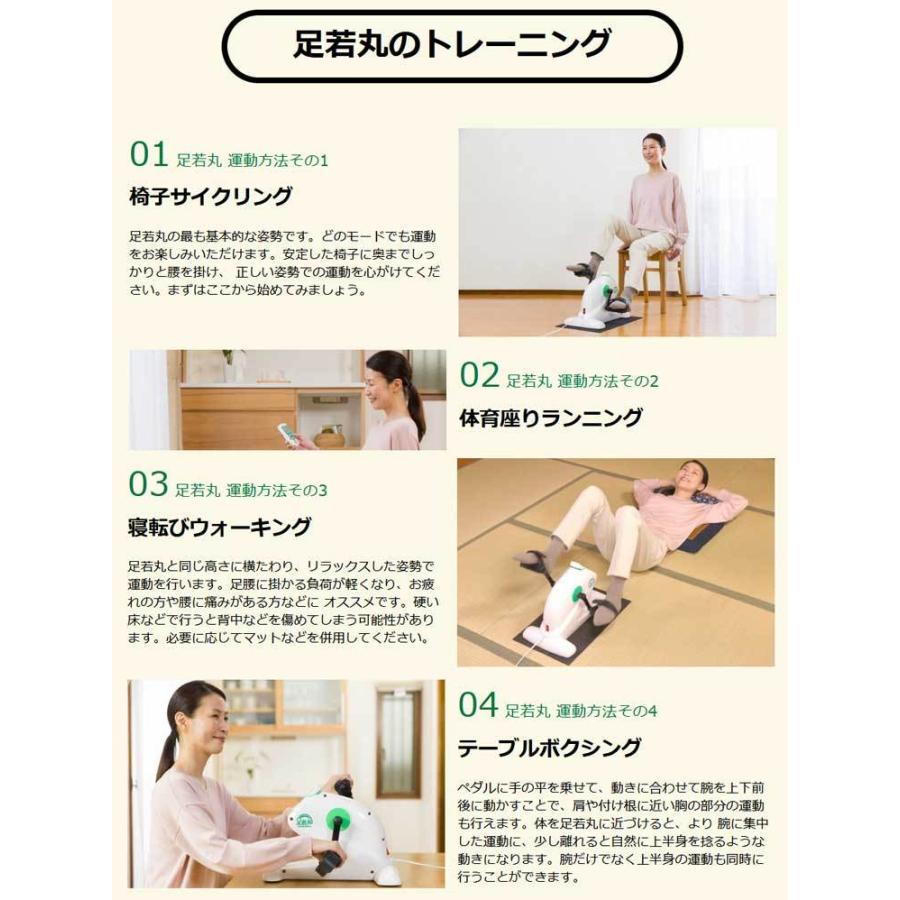 足若丸のトレーニング

01 足若丸 運動方法その1

椅子サイクリング

足若丸の最も基本的な姿勢です。どのモードでも運動をお楽しみいただけます。安定した椅子に奥までしっかりと腰を掛け、 正しい姿勢での運動を心がけてください。まずはここから始めてみましょう。

02 足若丸 運動方法その2

体育座りランニング

03 足若丸 運動方法その3

寝転びウォーキング

足若丸と同じ高さに横たわり、リラックスした姿勢で運動を行います。足腰に掛かる負荷が軽くなり、お疲れの方や腰に痛みがある方などに オススメです。硬い床などで行うと背中などを傷めてしまう可能性があります。必要に応じてマットなどを併用してください。

04 足若丸 運動方法その4

テーブルボクシング

ペダルに手の平を乗せて、動きに合わせて腕を上下前後に動かすことで、肩や付け根に近い胸の部分の運動も行えます。体を足若丸に近づけると、より 腕に集中した運動に、少し離れると自然に上半身を捻るような動きになります。腕だけでなく上半身の運動も同時に行うことができます。