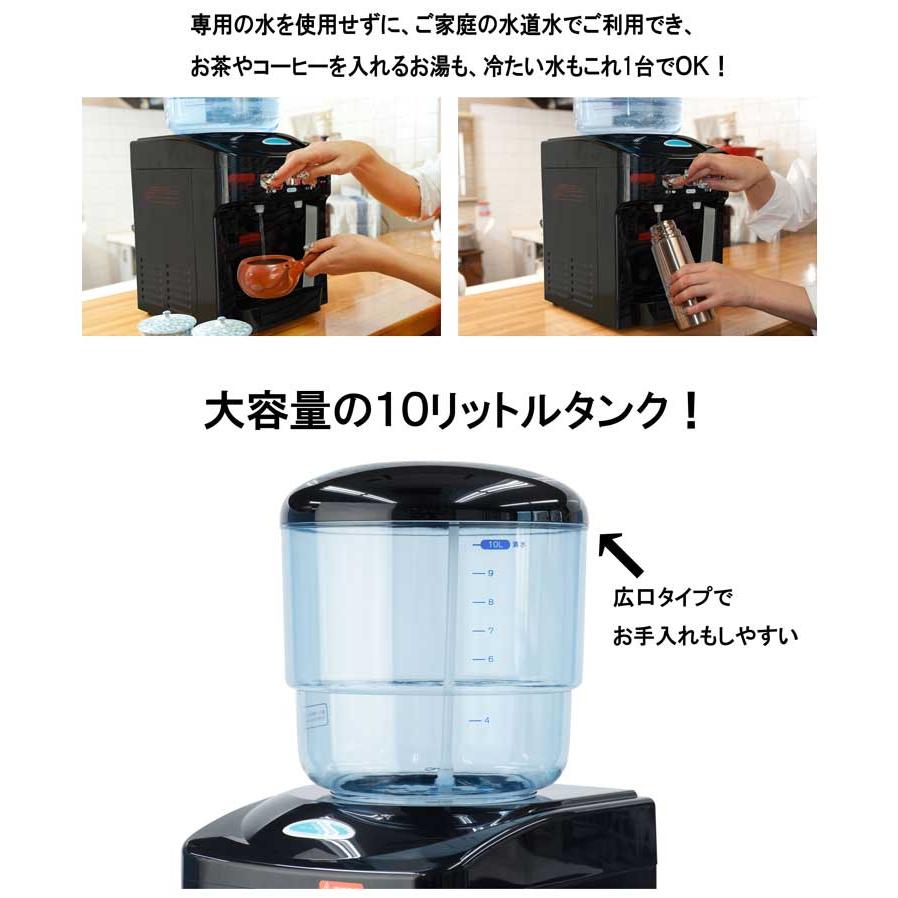 専用の水を使用せずに、ご家庭の水道水でご利用でき、
お茶やコーヒーを入れるお湯も、冷たい水もこれ1台でOK！

大容量の10リットルタンク！

10L 満水
9
8
7
6
4

広口タイプで
お手入れもしやすい