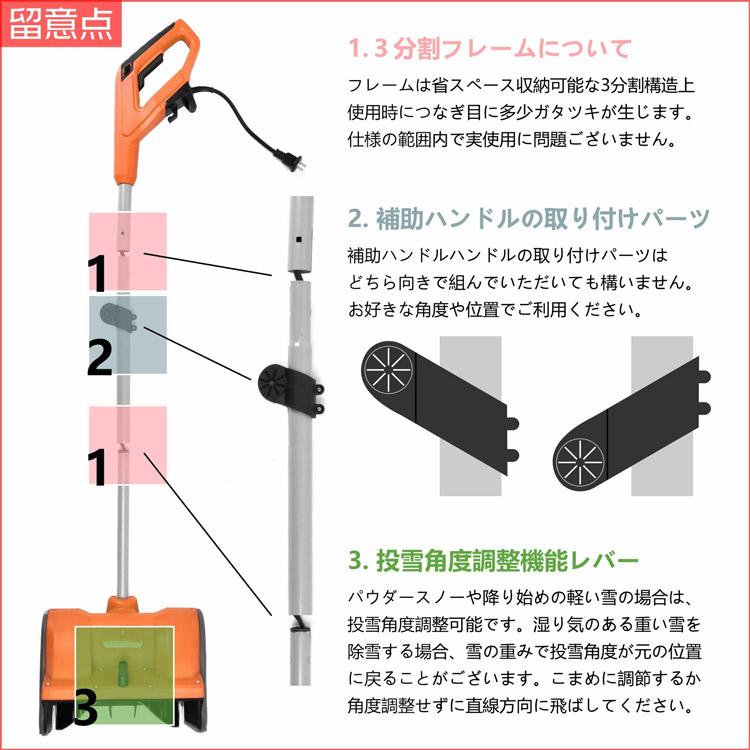 留意点

1
2
1
3

1. 3 分割フレームについて

フレームは省スペース収納可能な3分割構造上使用時につなぎ目に多少ガタツキが生じます。仕様の範囲内で実使用に問題ございません。

2. 補助ハンドルの取り付けパーツ

補助ハンドルハンドルの取り付けパーツはどちら向きで組んでいただいても構いません。お好きな角度や位置でご利用ください。

3. 投雪角度調整機能レバー

パウダースノーや降り始めの軽い雪の場合は、投雪角度調整可能です。湿り気のある重い雪を除雪する場合、雪の重みで投雪角度が元の位置に戻ることがございます。こまめに調節するか角度調整せずに直線方向に飛ばしてください。