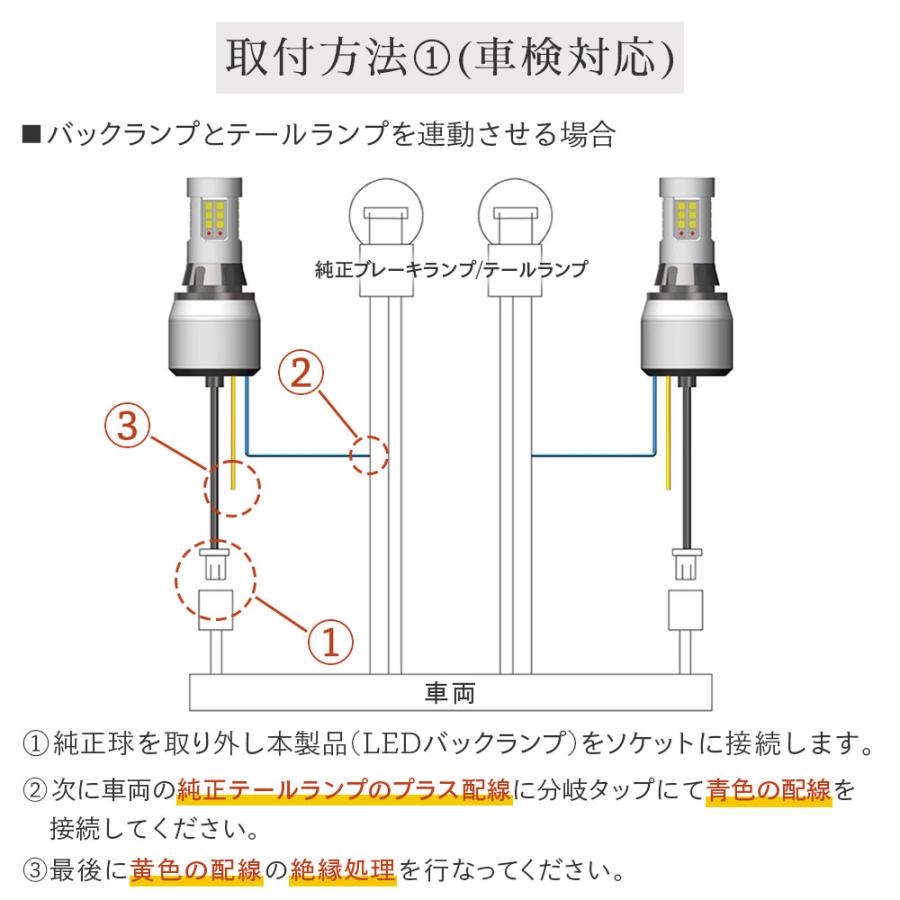 取付方法①(車検対応)

■バックランプとテールランプを連動させる場合

純正ブレーキランプ/テールランプ

②

③

①

車両

①純正球を取り外し本製品(LEDバックランプ)をソケットに接続します。

②次に車両の純正テールランプのプラス配線に分岐タップにて青色の配線を接続してください。

③最後に黄色の配線の絶縁処理を行なってください。