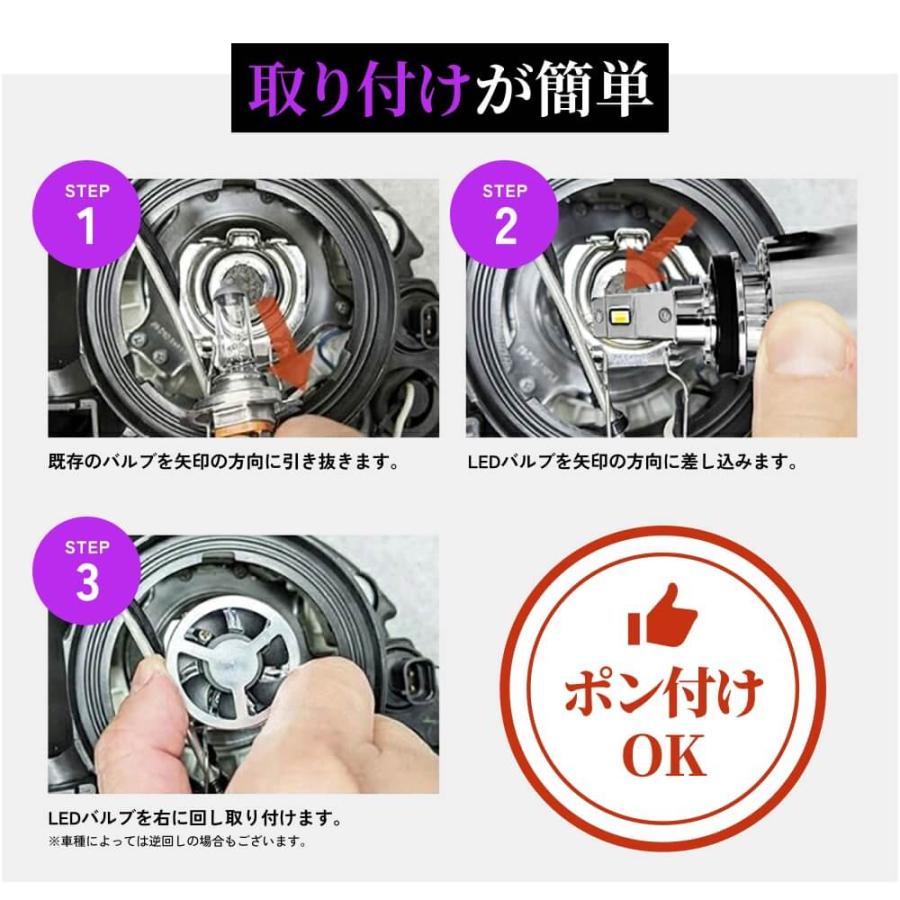 取り付けが簡単

STEP 1

既存のバルブを矢印の方向に引き抜きます。

STEP 2

LEDバルブを矢印の方向に差し込みます。

STEP 3

LEDバルブを右に回し取り付けます。
※車種によっては逆回しの場合もございます。

ポン付け OK