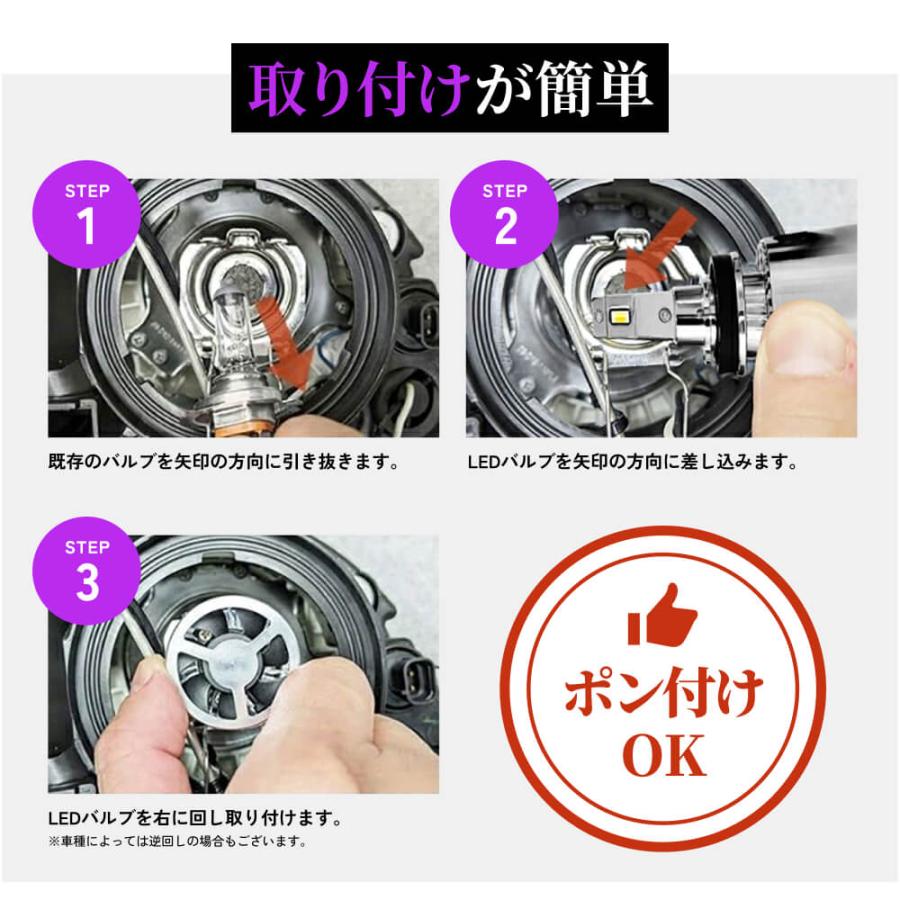 取り付けが簡単

STEP
1

既存のバルブを矢印の方向に引き抜きます。

STEP
2

LEDバルブを矢印の方向に差し込みます。

STEP
3

LEDバルブを右に回し取り付けます。
※車種によっては逆回しの場合もございます。

ポン付け
OK