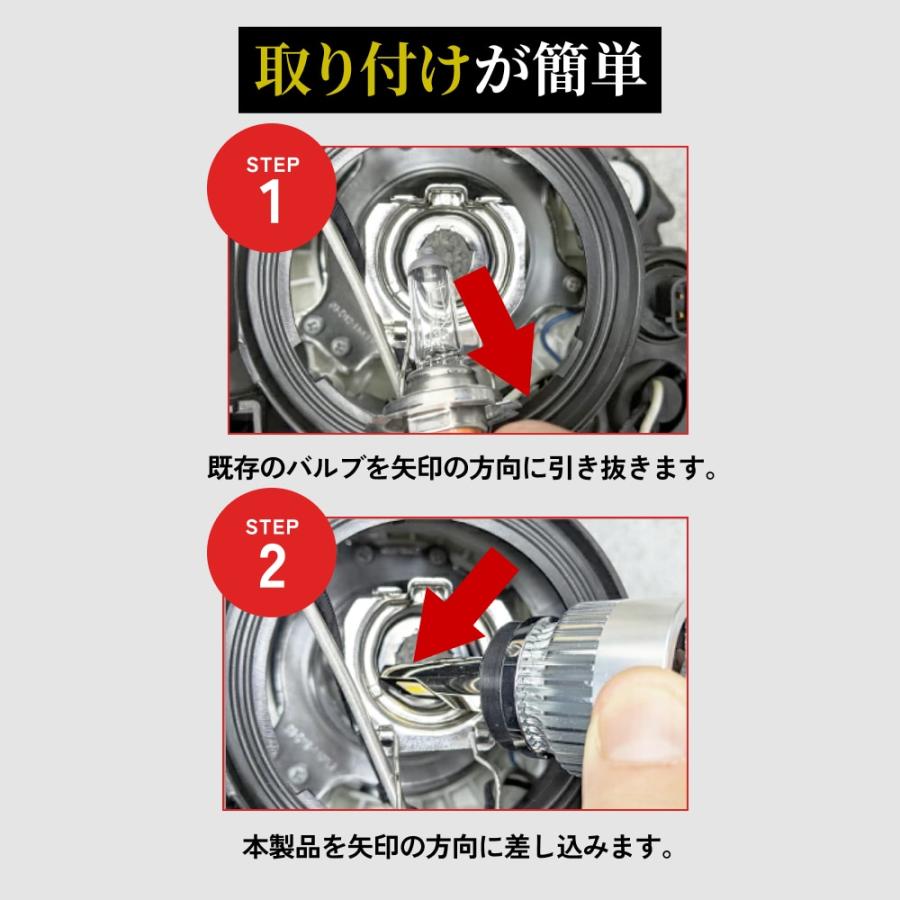 取り付けが簡単

STEP
1

既存のバルブを矢印の方向に引き抜きます。

STEP
2

本製品を矢印の方向に差し込みます。