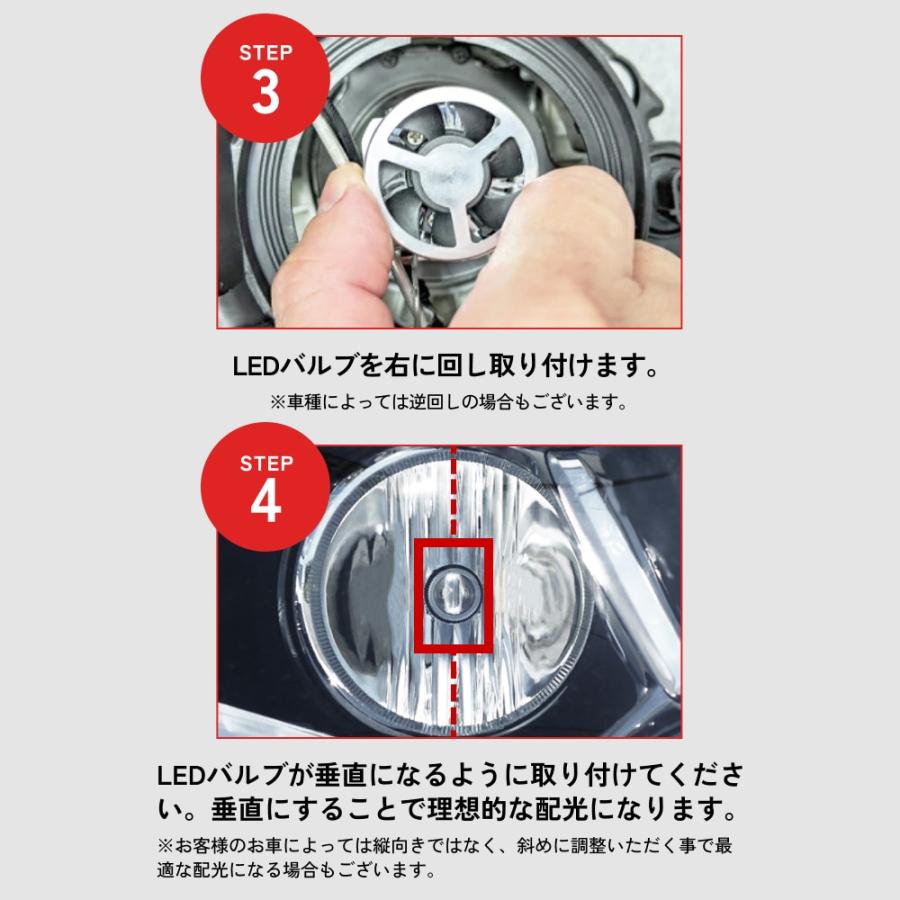 STEP
3

LEDバルブを右に回し取り付けます。
※車種によっては逆回しの場合もございます。

STEP
4

LEDバルブが垂直になるように取り付けてください。垂直にすることで理想的な配光になります。
※お客様のお車によっては縦向きではなく、斜めに調整いただく事で最適な配光になる場合もございます。