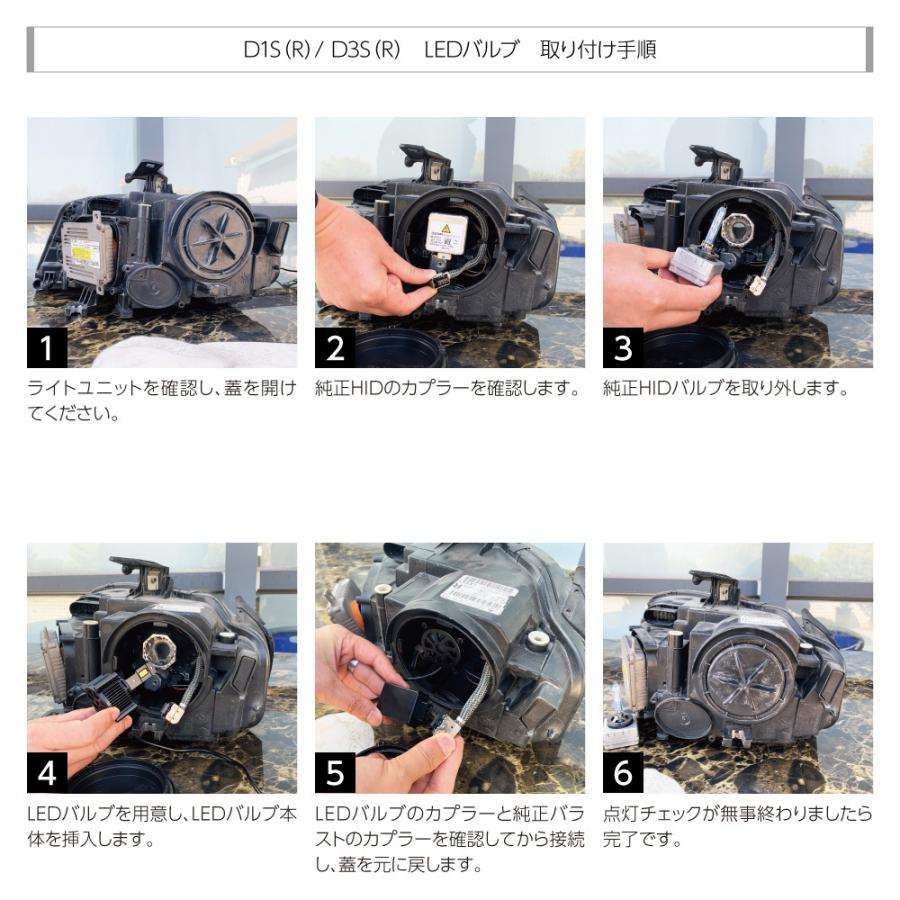 D1S (R) / D3S (R)　LEDバルブ　取り付け手順

1
ライトユニットを確認し、蓋を開けてください。

2
純正HIDのカプラーを確認します。

3
純正HIDバルブを取り外します。

4
LEDバルブを用意し、LEDバルブ本体を挿入します。

5
LEDバルブのカプラーと純正バラストのカプラーを確認してから接続し、蓋を元に戻します。

6
点灯チェックが無事終わりましたら完了です。