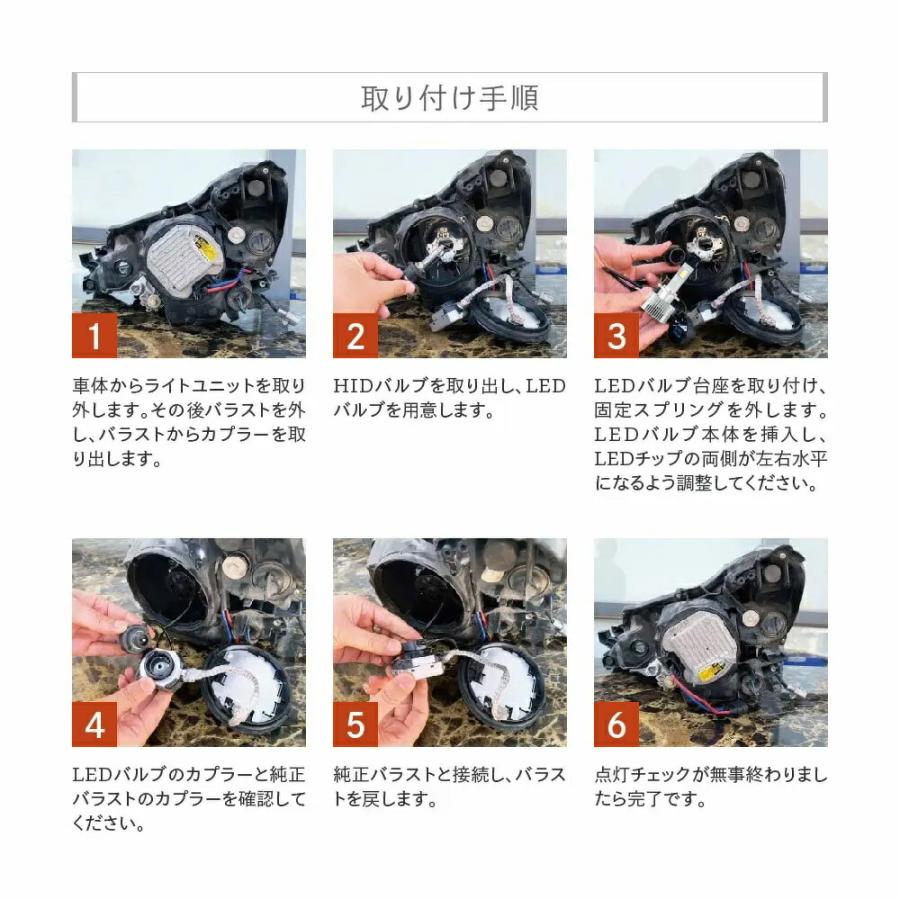 取り付け手順

1

車体からライトユニットを取り外します。その後バラストを外し、バラストからカプラーを取り出します。

2

HIDバルブを取り出し、LEDバルブを用意します。

3

LEDバルブ台座を取り付け、固定スプリングを外します。LEDバルブ本体を挿入し、LEDチップの両側が左右水平になるよう調整してください。

4

LEDバルブのカプラーと純正バラストのカプラーを確認してください。

5

純正バラストと接続し、バラストを戻します。

6

点灯チェックが無事終わりましたら完了です。