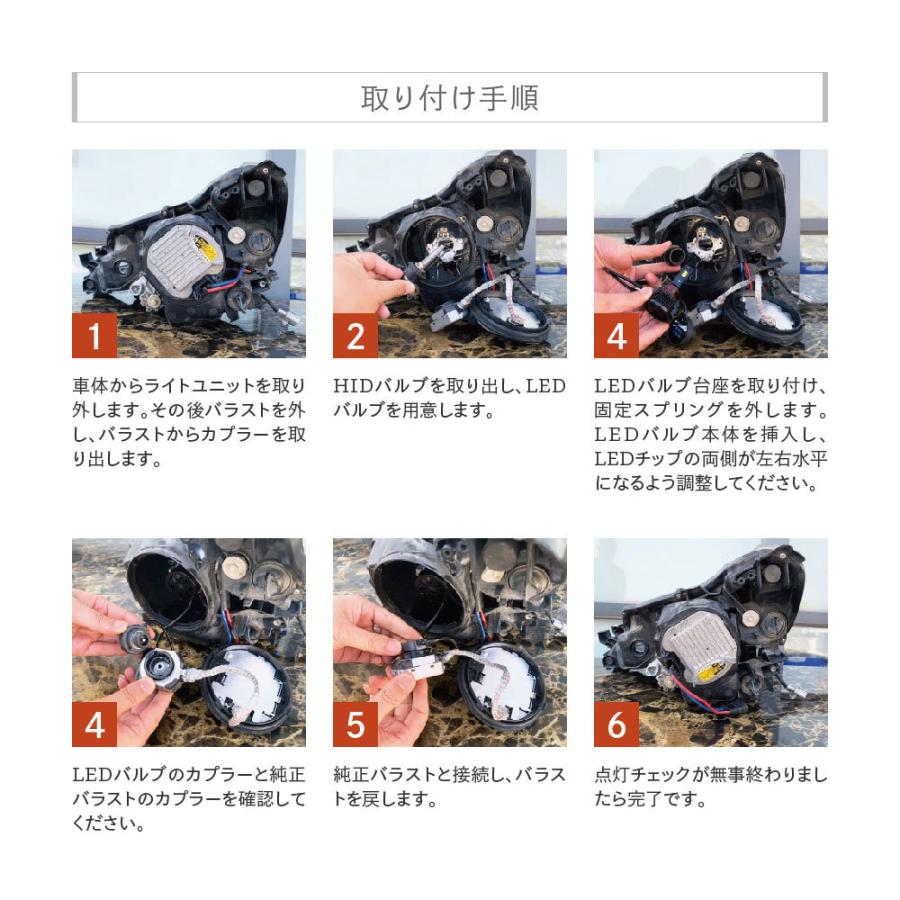 取り付け手順

1

車体からライトユニットを取り外します。その後バラストを外し、バラストからカプラーを取り出します。

2

HIDバルブを取り出し、LEDバルブを用意します。

4

LEDバルブ台座を取り付け、固定スプリングを外します。LEDバルブ本体を挿入し、LEDチップの両側が左右水平になるよう調整してください。

4

LEDバルブのカプラーと純正バラストのカプラーを確認してください。

5

純正バラストと接続し、バラストを戻します。

6

点灯チェックが無事終わりましたら完了です。