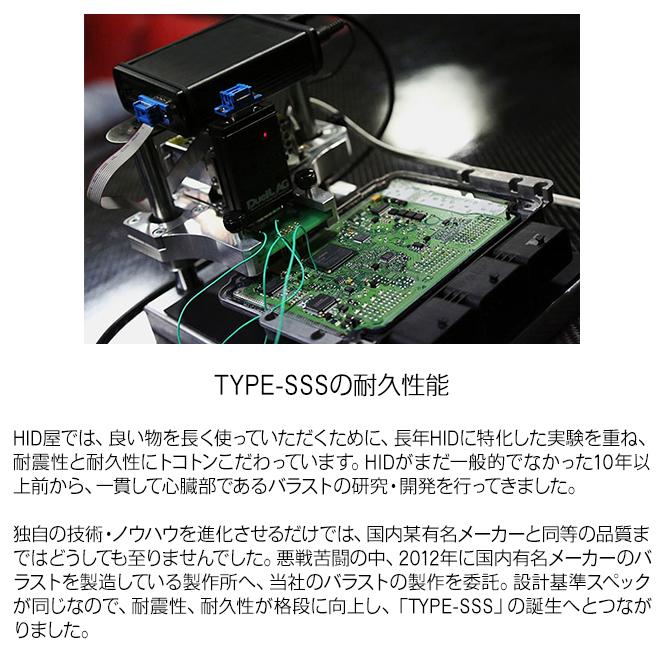 DualLAG

TYPE-SSSの耐久性能

HID屋では、良い物を長く使っていただくために、長年HIDに特化した実験を重ね、耐震性と耐久性にトコトンこだわっています。HIDがまだ一般的でなかった10年以上前から、一貫して心臓部であるバラストの研究・開発を行ってきました。

独自の技術・ノウハウを進化させるだけでは、国内某有名メーカーと同等の品質まではどうしても至りませんでした。悪戦苦闘の中、2012年に国内有名メーカーのバラストを製造している製作所へ、当社のバラストの製作を委託。設計基準スペックが同じなので、耐震性、耐久性が格段に向上し、「TYPE-SSS」の誕生へとつながりました。