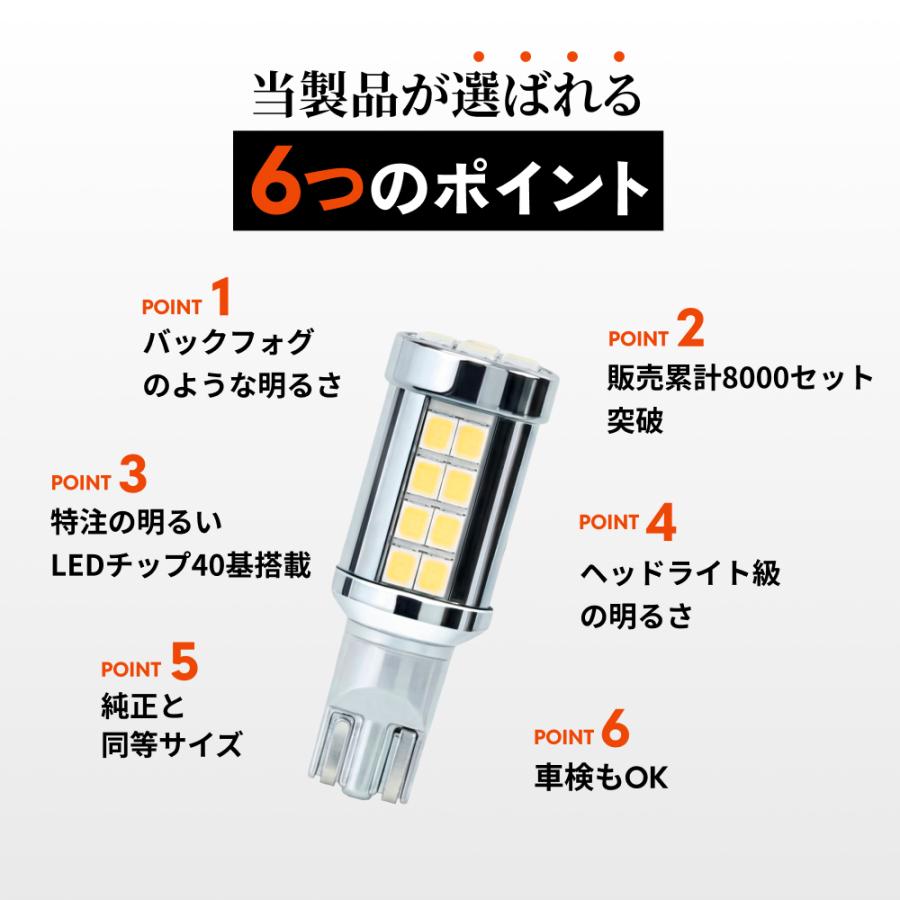 当製品が選ばれる

6つのポイント

POINT 1
バックフォグのような明るさ

POINT 2
販売累計8000セット突破

POINT 3
特注の明るいLEDチップ40基搭載

POINT 4
ヘッドライト級の明るさ

POINT 5
純正と同等サイズ

POINT 6
車検もOK