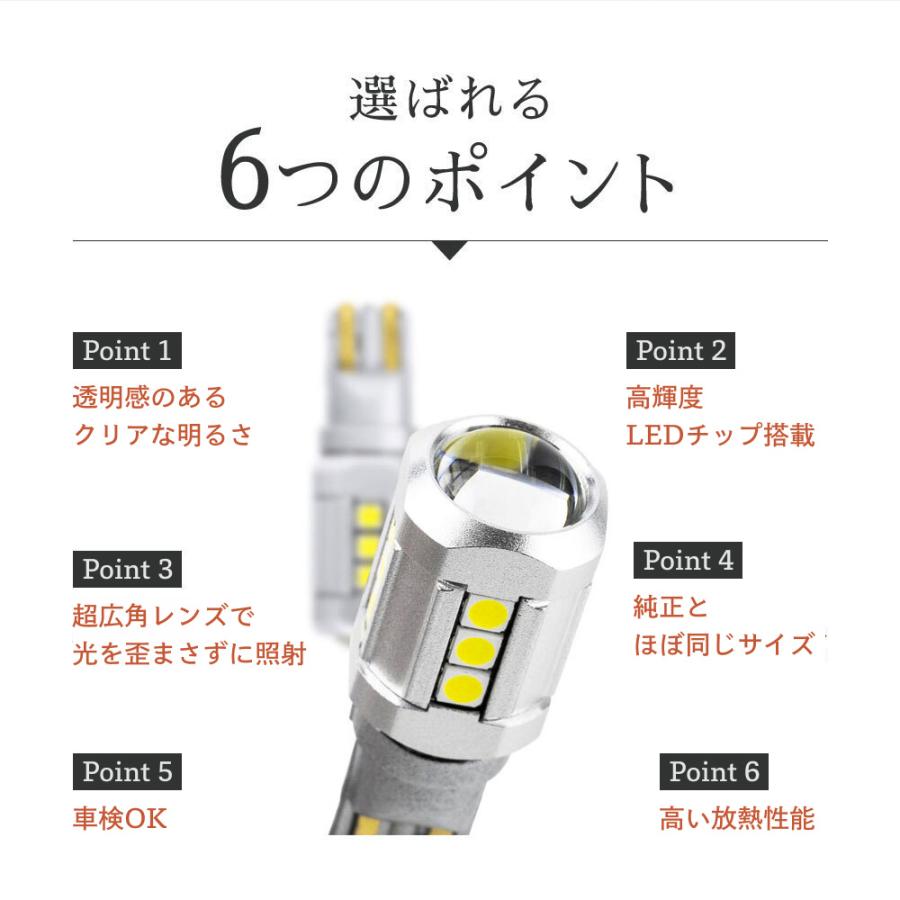 選ばれる
6つのポイント

Point 1
透明感のある
クリアな明るさ

Point 2
高輝度
LEDチップ搭載

Point 3
超広角レンズで
光を歪まさずに照射

Point 4
純正と
ほぼ同じサイズ

Point 5
車検OK

Point 6
高い放熱性能