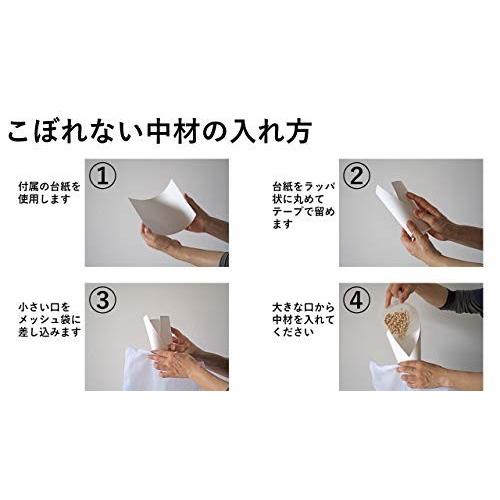 こぼれない中材の入れ方

付属の台紙を使用します

①

台紙をラッパ状に丸めてテープで留めます

②

小さい口をメッシュ袋に差し込みます

③

大きな口から中材を入れてください

④