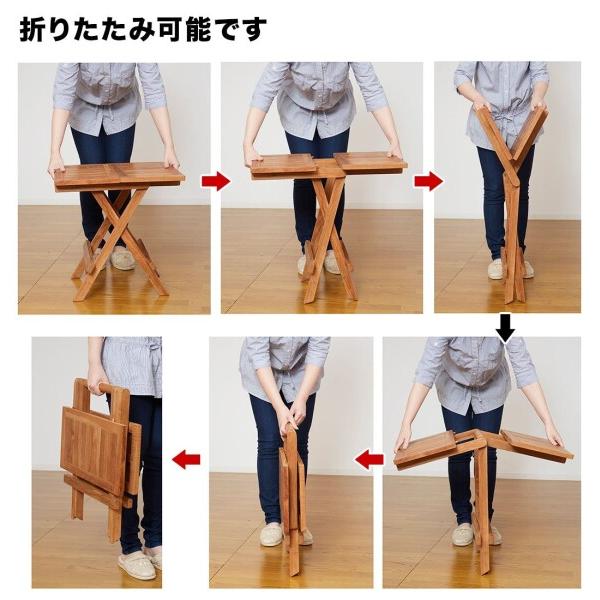 折りたたみ可能です