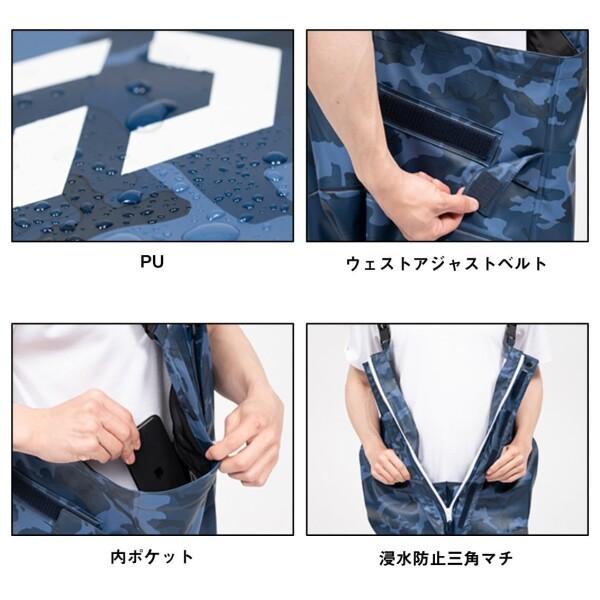 PU

ウェストアジャストベルト

内ポケット

浸水防止三角マチ