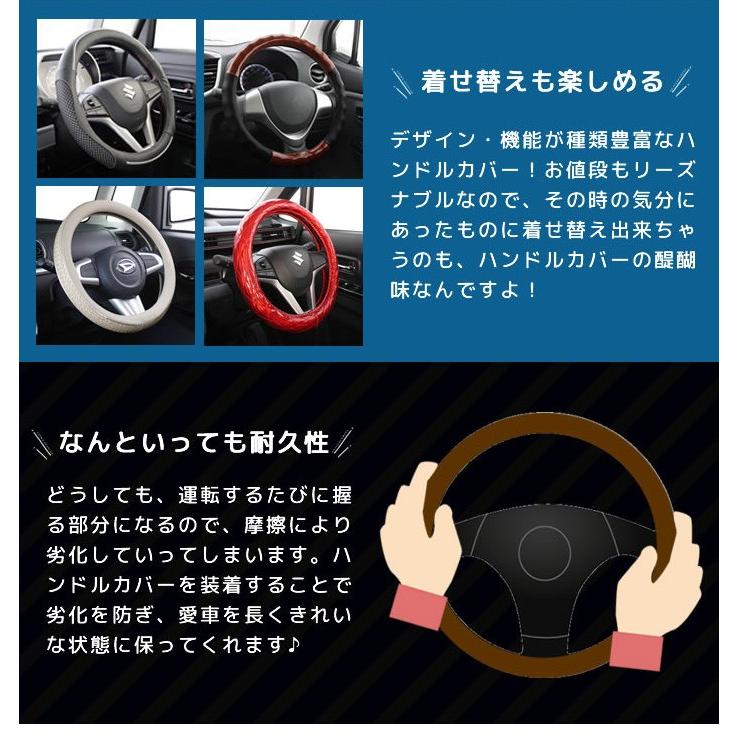 着せ替えも楽しめる

デザイン・機能が種類豊富なハンドルカバー！お値段もリーズナブルなので、その時の気分にあったものに着せ替え出来ちゃうのも、ハンドルカバーの醍醐味なんですよ！

なんといっても耐久性

どうしても、運転するたびに握る部分になるので、摩擦により劣化していってしまいます。ハンドルカバーを装着することで劣化を防ぎ、愛車を長くきれいな状態に保ってくれます♪