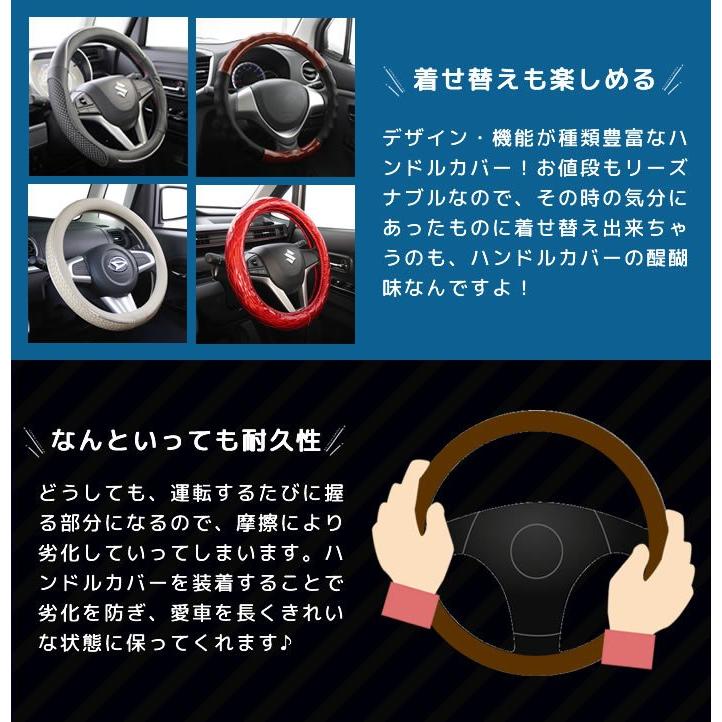 着せ替えも楽しめる

デザイン・機能が種類豊富なハンドルカバー！お値段もリーズナブルなので、その時の気分にあったものに着せ替え出来ちゃうのも、ハンドルカバーの醍醐味なんですよ！

なんといっても耐久性

どうしても、運転するたびに握る部分になるので、摩擦により劣化していってしまいます。ハンドルカバーを装着することで劣化を防ぎ、愛車を長くきれいな状態に保ってくれます♪