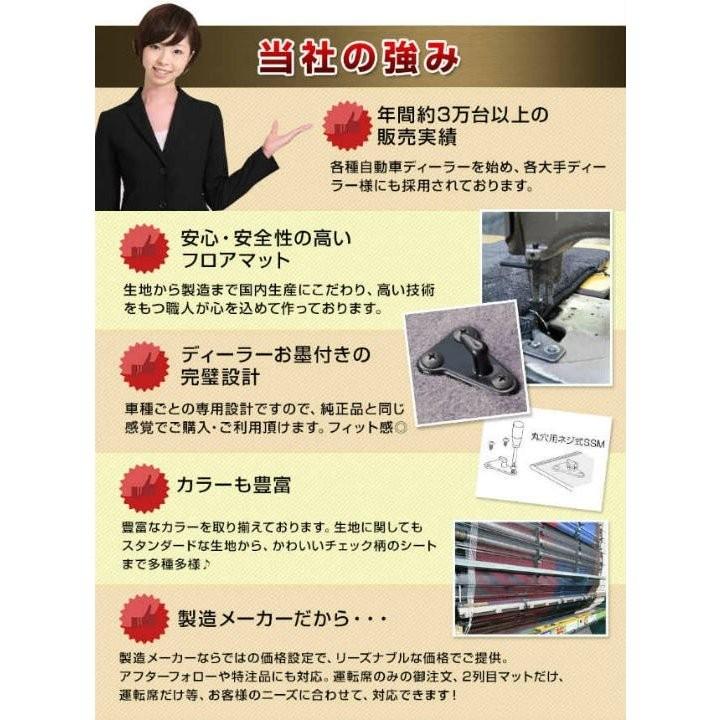 当社の強み

年間約3万台以上の販売実績

各種自動車ディーラーを始め、各大手ディーラー様にも採用されております。

安心・安全性の高いフロアマット

生地から製造まで国内生産にこだわり、高い技術をもつ職人が心を込めて作っております。

ディーラーお墨付きの完璧設計

車種ごとの専用設計ですので、純正品と同じ感覚でご購入・ご利用頂けます。フィット感◎

丸穴用ネジ式SSM

カラーも豊富

豊富なカラーを取り揃えております。生地に関してもスタンダードな生地から、かわいいチェック柄のシートまで多種多様♪

製造メーカーだから・・・

製造メーカーならではの価格設定で、リーズナブルな価格でご提供。アフターフォローや特注品にも対応。運転席のみの御注文、2列目マットだけ、運転席だけ等、お客様のニーズに合わせて、対応できます！