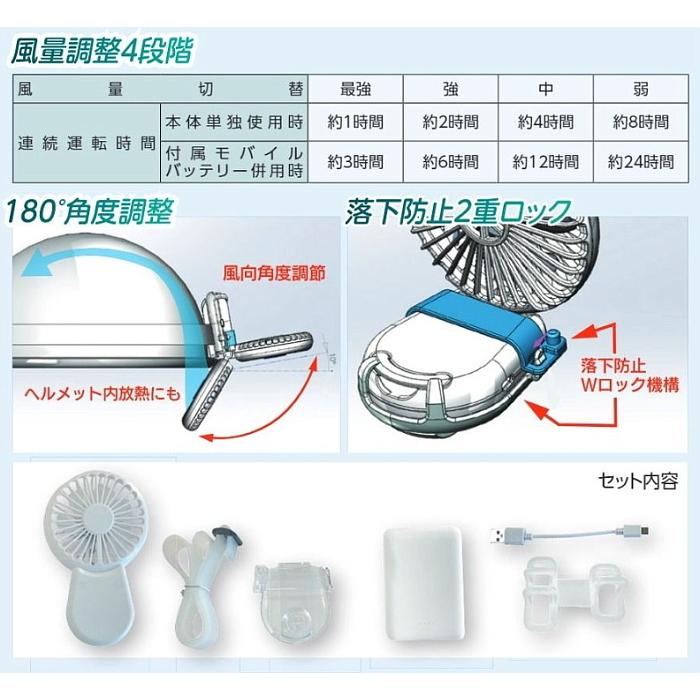 風量調整4段階

| 風量切替 | | 最強 | 強 | 中 | 弱 |
|---|---|---|---|---|---|
| 連続運転時間 | 本体単独使用時 | 約1時間 | 約2時間 | 約4時間 | 約8時間 |
| | 付属モバイルバッテリー併用時 | 約3時間 | 約6時間 | 約12時間 | 約24時間 |

180°角度調整

風向角度調節

ヘルメット内放熱にも

落下防止2重ロック

落下防止
Wロック機構

セット内容