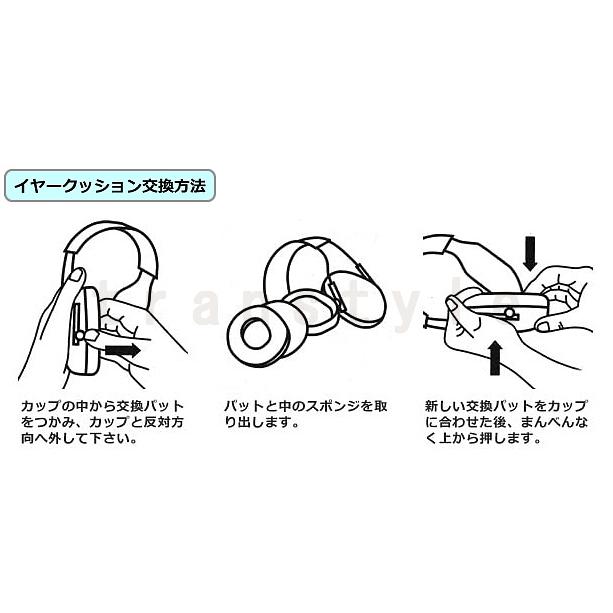 イヤークッション交換方法

transtyle

カップの中から交換パットをつかみ、カップと反対方向へ外して下さい。

パットと中のスポンジを取り出します。

新しい交換パットをカップに合わせた後、まんべんなく上から押します。