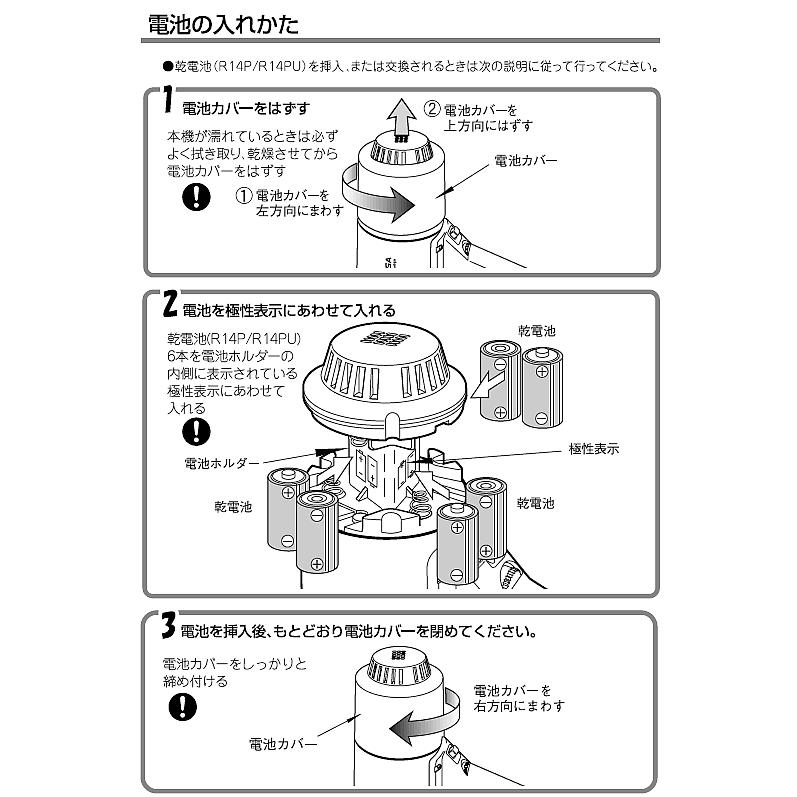 電池の入れかた

●乾電池（R14P/R14PU）を挿入、または交換されるときは次の説明に従って行ってください。

1 電池カバーをはずす

本機が濡れているときは必ずよく拭き取り、乾燥させてから電池カバーをはずす

① 電池カバーを左方向にまわす

② 電池カバーを上方向にはずす

電池カバー

2 電池を極性表示にあわせて入れる

乾電池(R14P/R14PU) 6本を電池ホルダーの内側に表示されている極性表示にあわせて入れる

乾電池

電池ホルダー

極性表示

乾電池

乾電池

3 電池を挿入後、もとどおり電池カバーを閉めてください。

電池カバーをしっかりと締め付ける

電池カバーを右方向にまわす

電池カバー