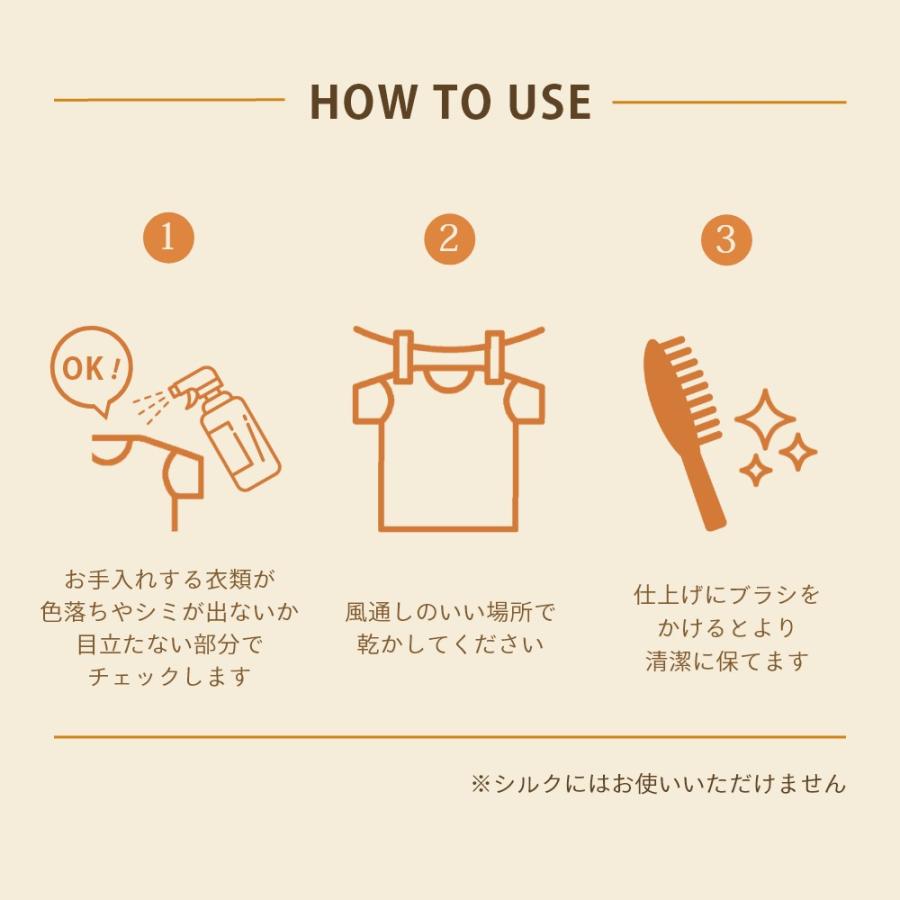 HOW TO USE

1

OK!

お手入れする衣類が色落ちやシミが出ないか目立たない部分でチェックします

2

風通しのいい場所で乾かしてください

3

仕上げにブラシをかけるとより清潔に保てます

※シルクにはお使いいただけません