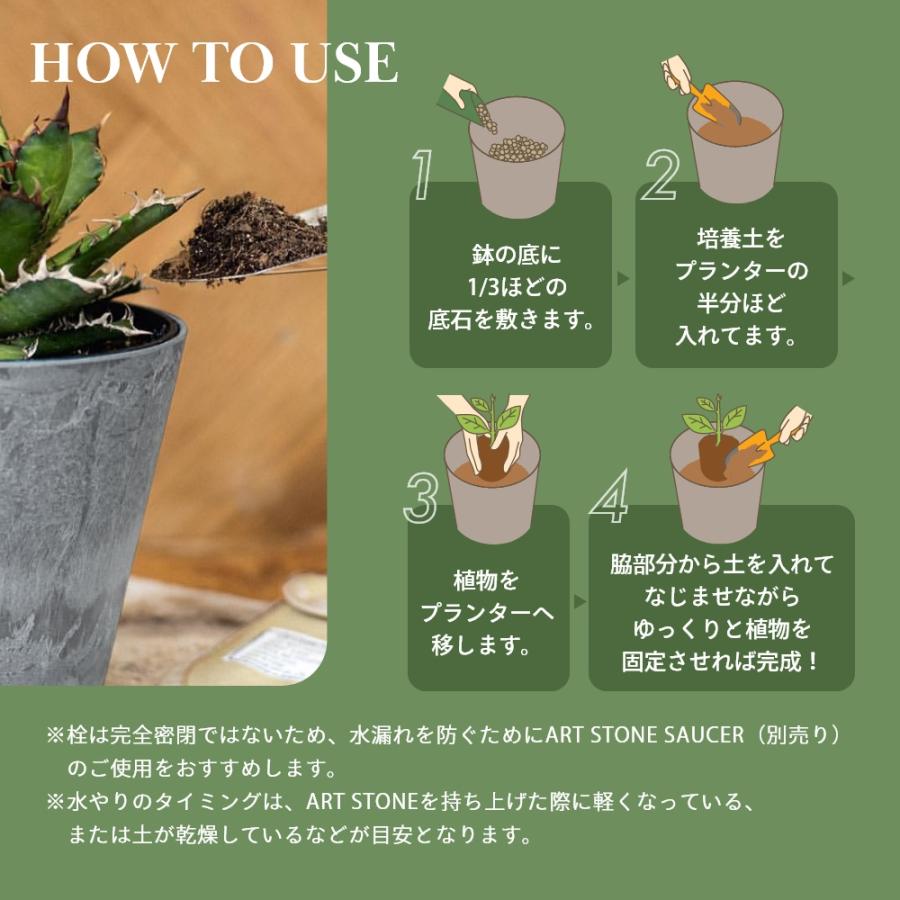 HOW TO USE

1
鉢の底に
1/3ほどの
底石を敷きます。

2
培養土を
プランターの
半分ほど
入れてます。

3
植物を
プランターへ
移します。

4
脇部分から土を入れて
なじませながら
ゆっくりと植物を
固定させれば完成！

※栓は完全密閉ではないため、水漏れを防ぐためにART STONE SAUCER（別売り）のご使用をおすすめします。
※水やりのタイミングは、ART STONEを持ち上げた際に軽くなっている、または土が乾燥しているなどが目安となります。